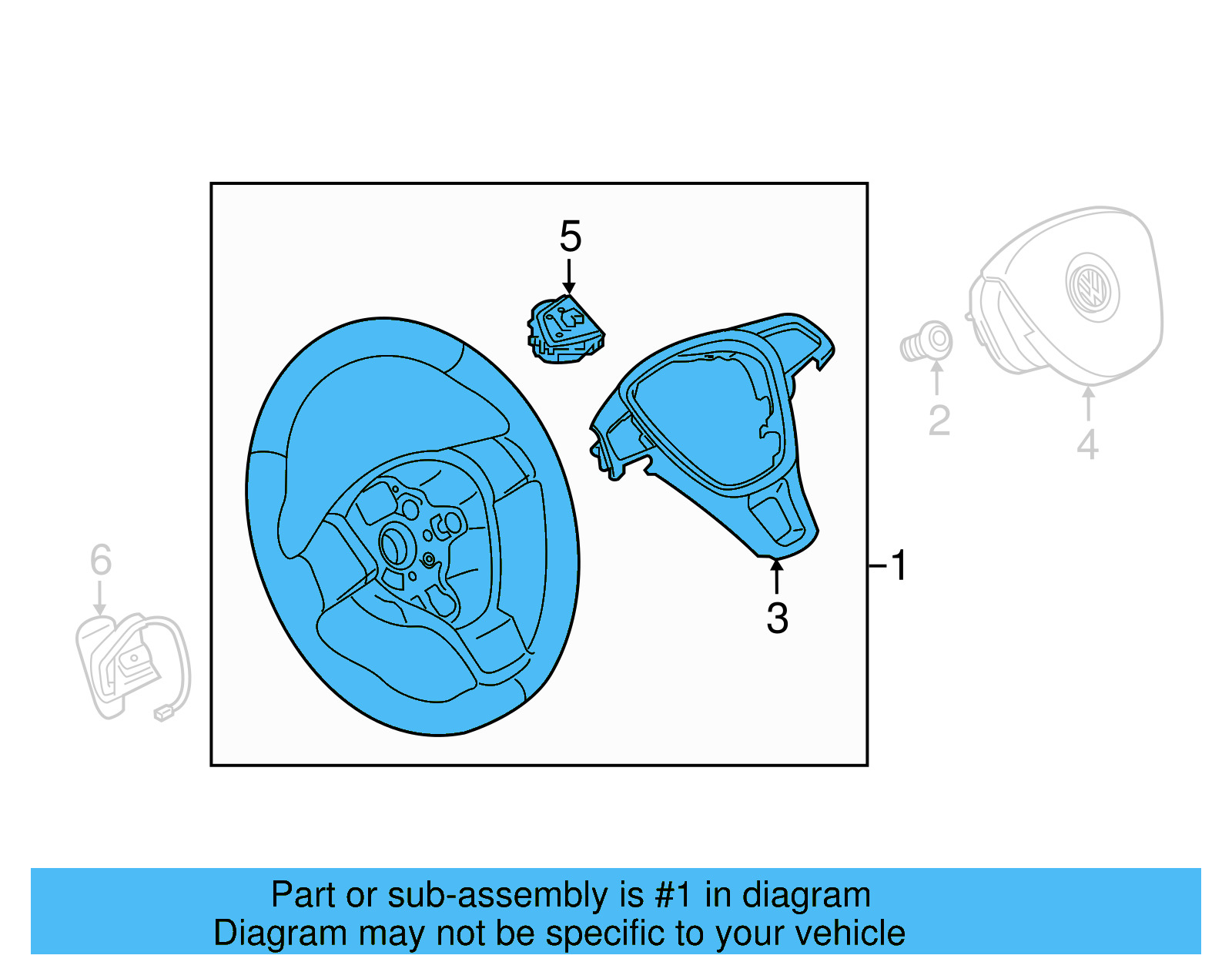 5

2

4

6

1

3

Part or sub-assembly is #1 in diagram
Diagram may not be specific to your vehicle