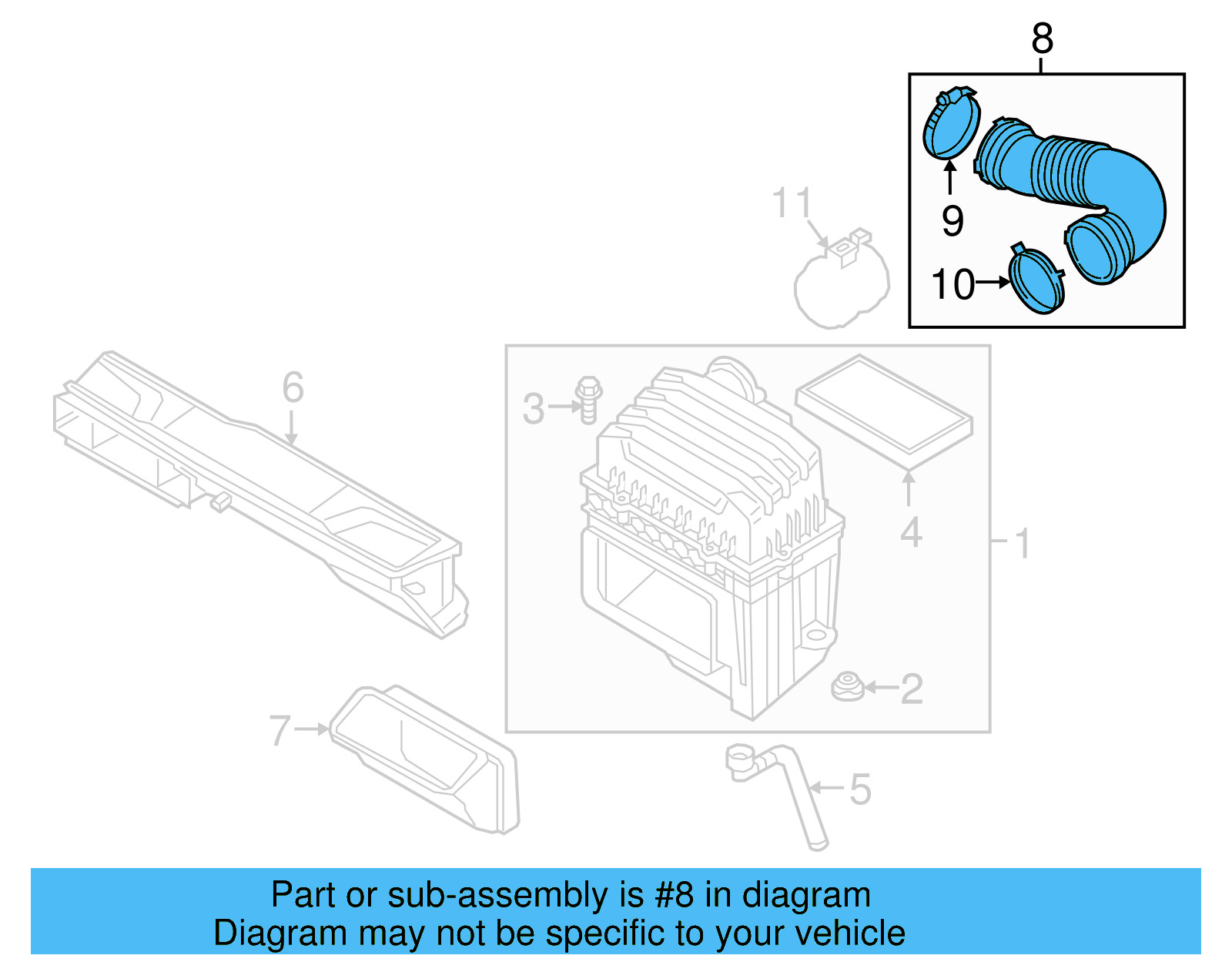 8
9
10
11
6
3
4
1
2
7
5

Part or sub-assembly is #8 in diagram
Diagram may not be specific to your vehicle