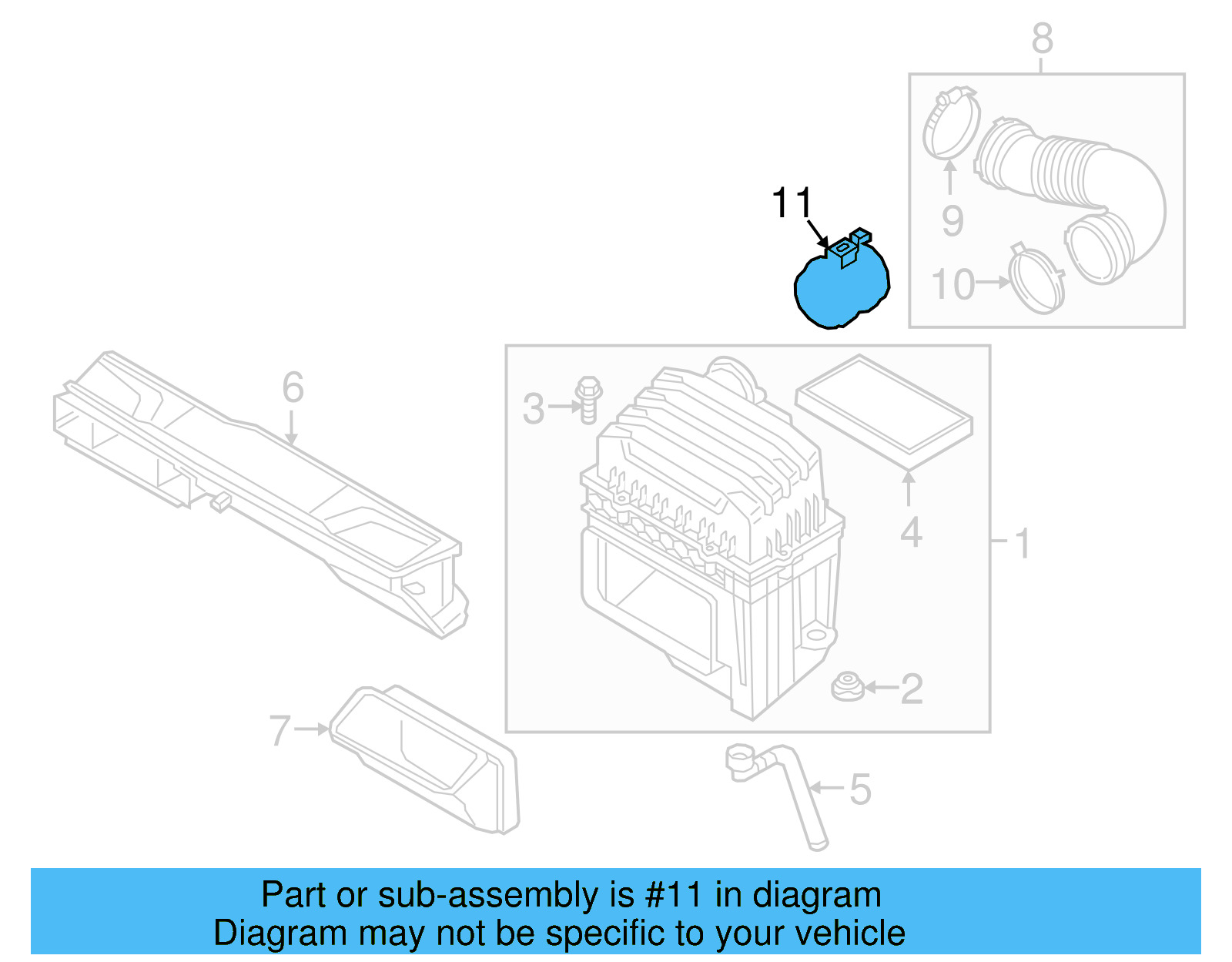 8
9
10
11
6
3
4
1
2
7
5

Part or sub-assembly is #11 in diagram
Diagram may not be specific to your vehicle