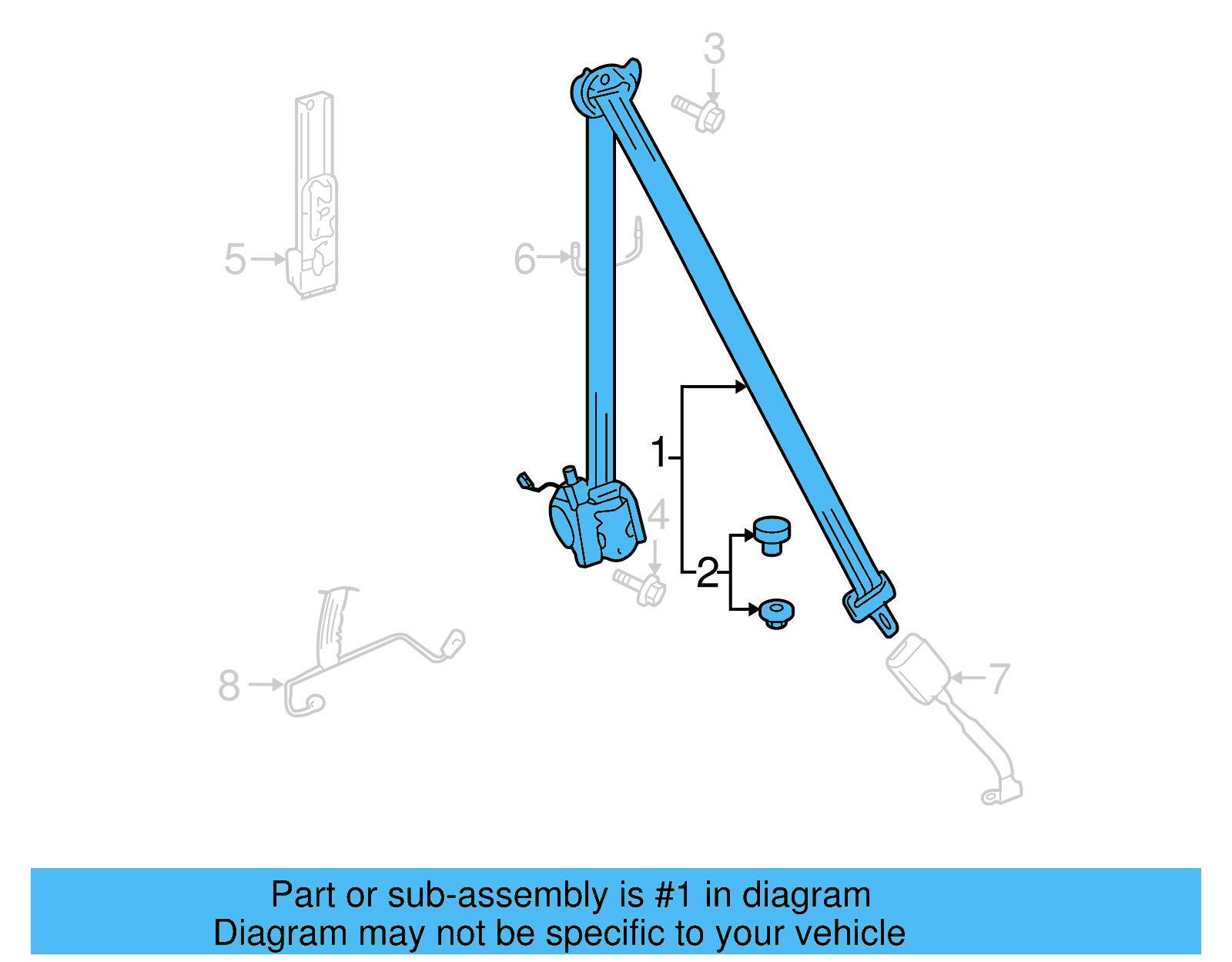 3
5
6
1
4
2
8
7

Part or sub-assembly is #1 in diagram
Diagram may not be specific to your vehicle