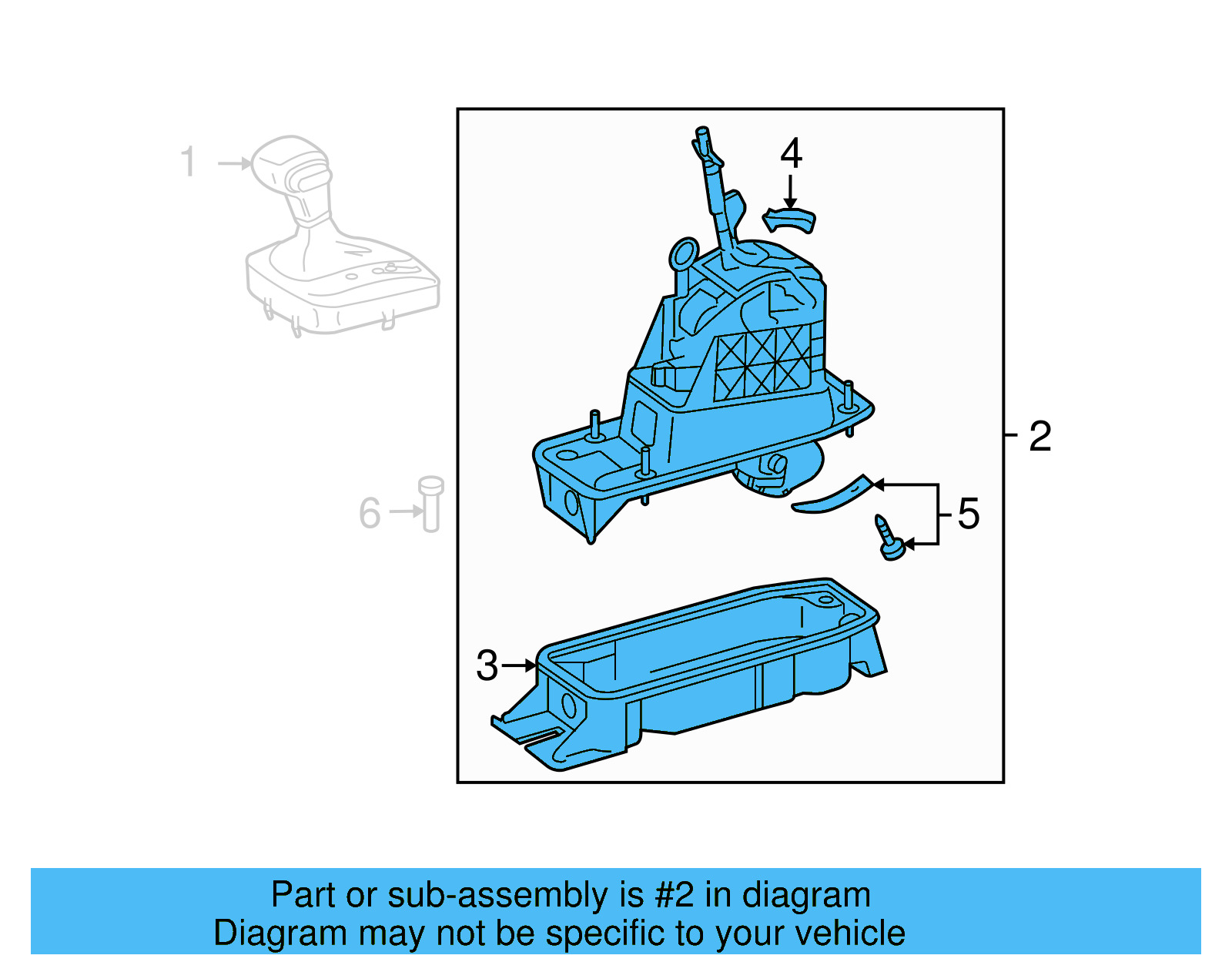 1
4
2
6
5
3

Part or sub-assembly is #2 in diagram
Diagram may not be specific to your vehicle