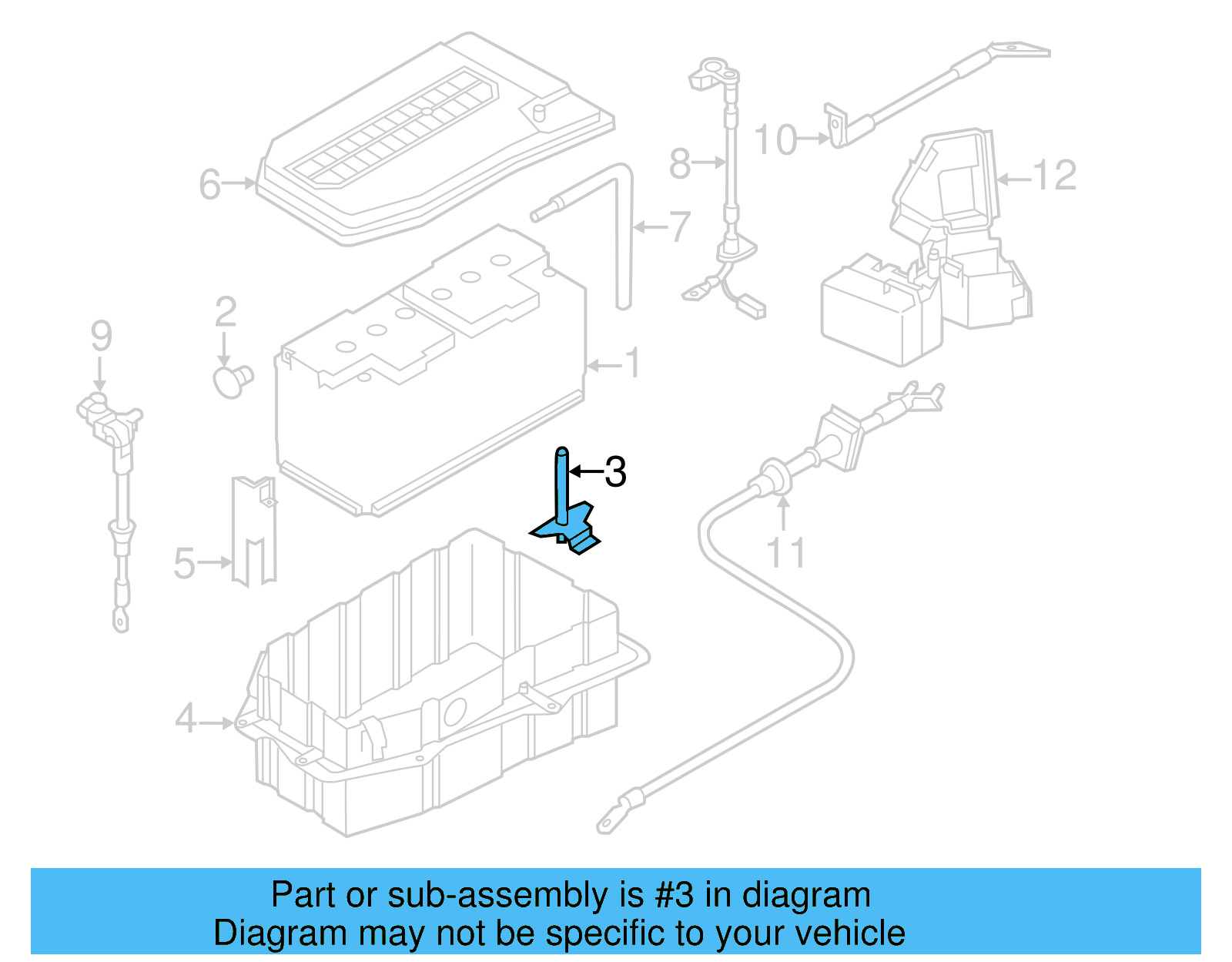 6
8
10
12
7
2
9
1
3
5
11
4

Part or sub-assembly is #3 in diagram
Diagram may not be specific to your vehicle