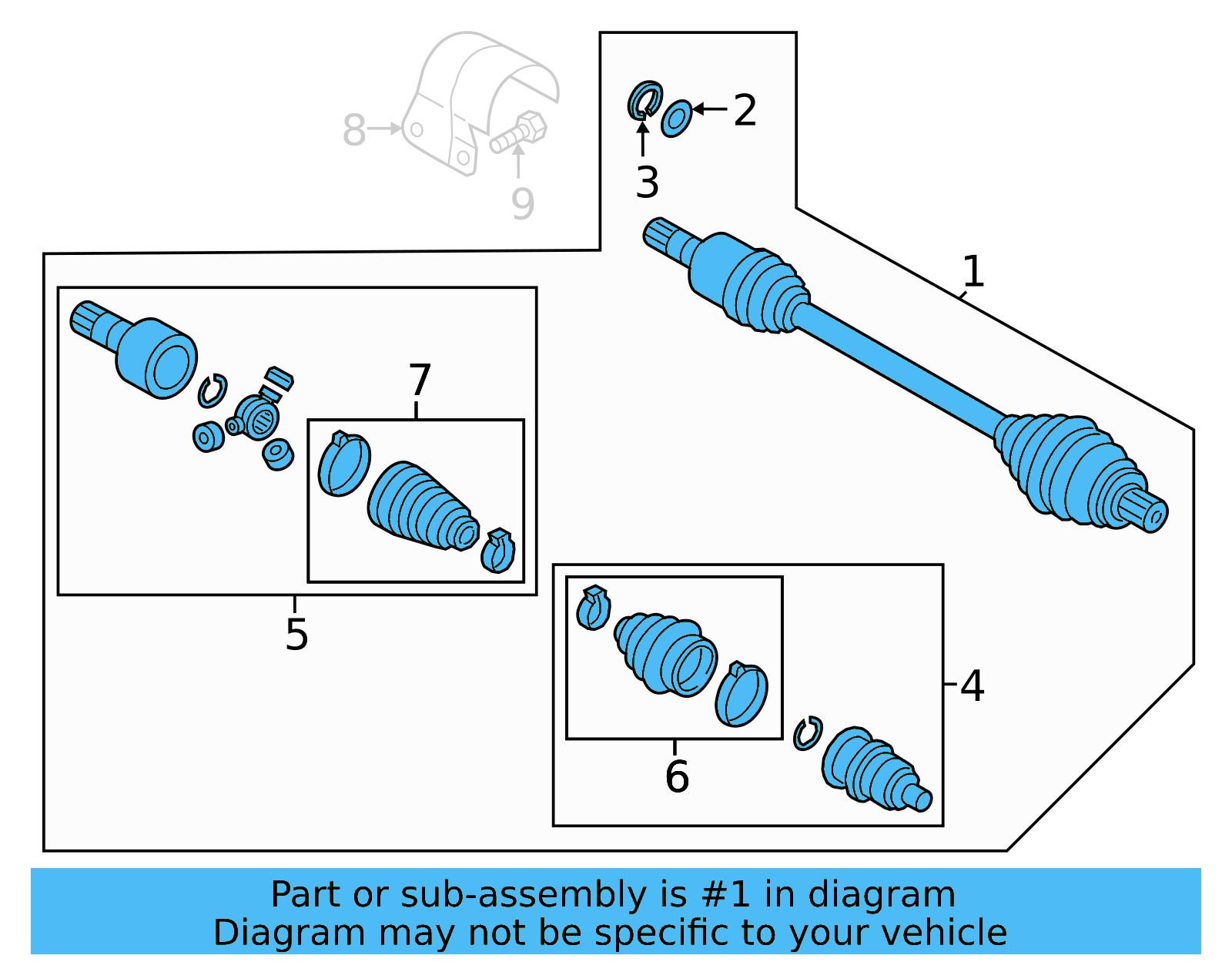 8
9
2
3
1
7
5
4
6

Part or sub-assembly is #1 in diagram
Diagram may not be specific to your vehicle