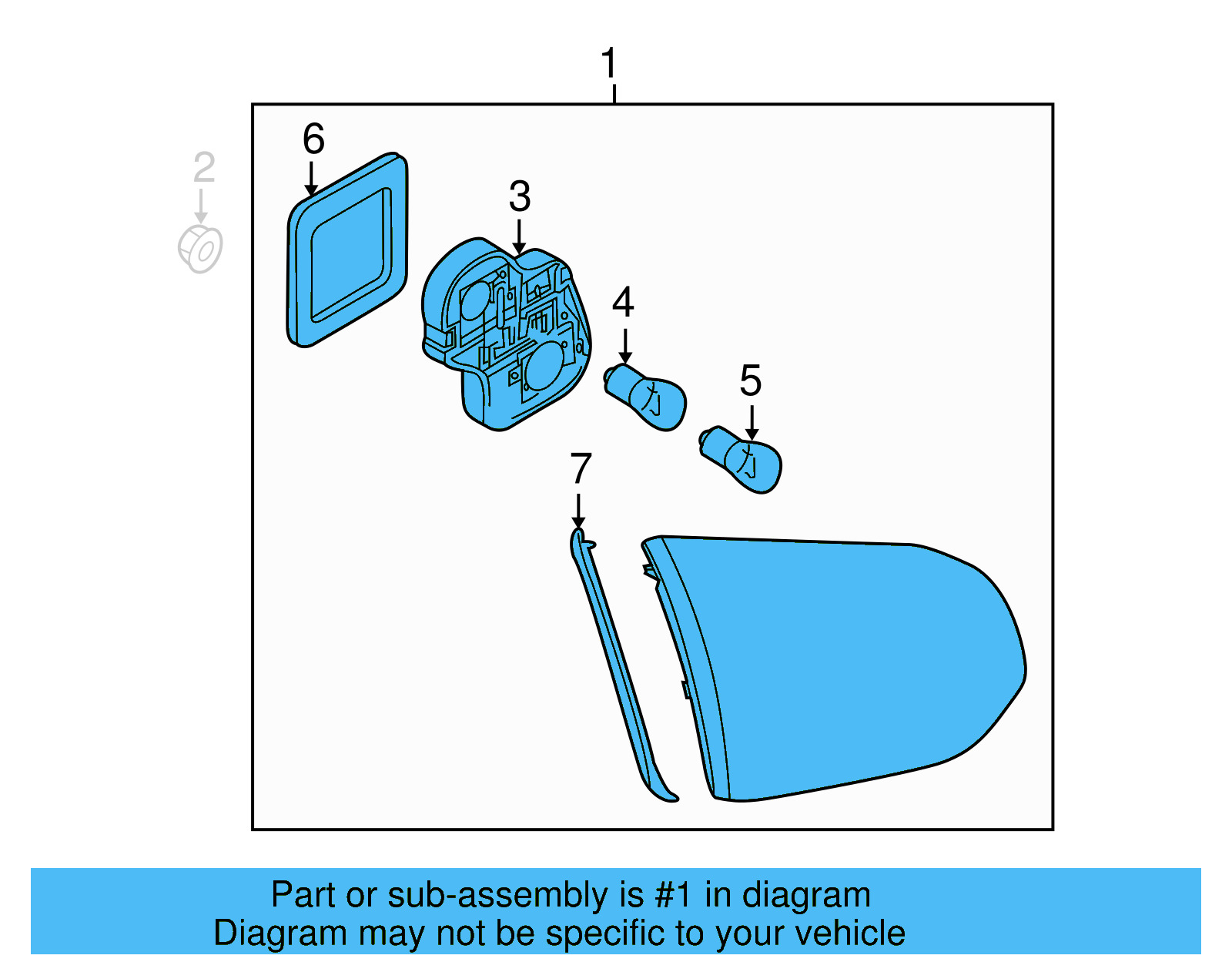 1
6
2
3
4
5
7

Part or sub-assembly is #1 in diagram
Diagram may not be specific to your vehicle