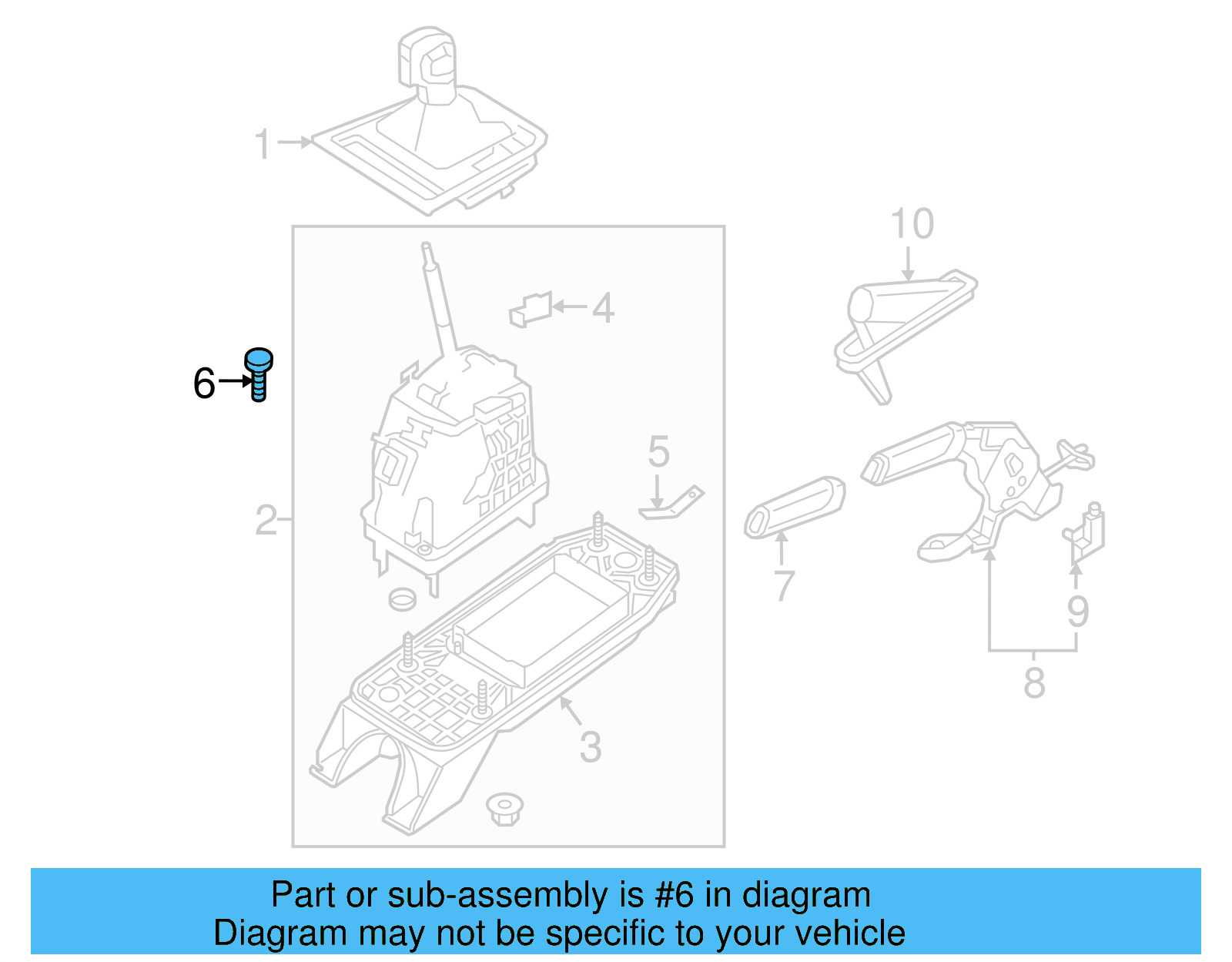 1
10
4
6
5
2
7
9
8
3

Part or sub-assembly is #6 in diagram
Diagram may not be specific to your vehicle