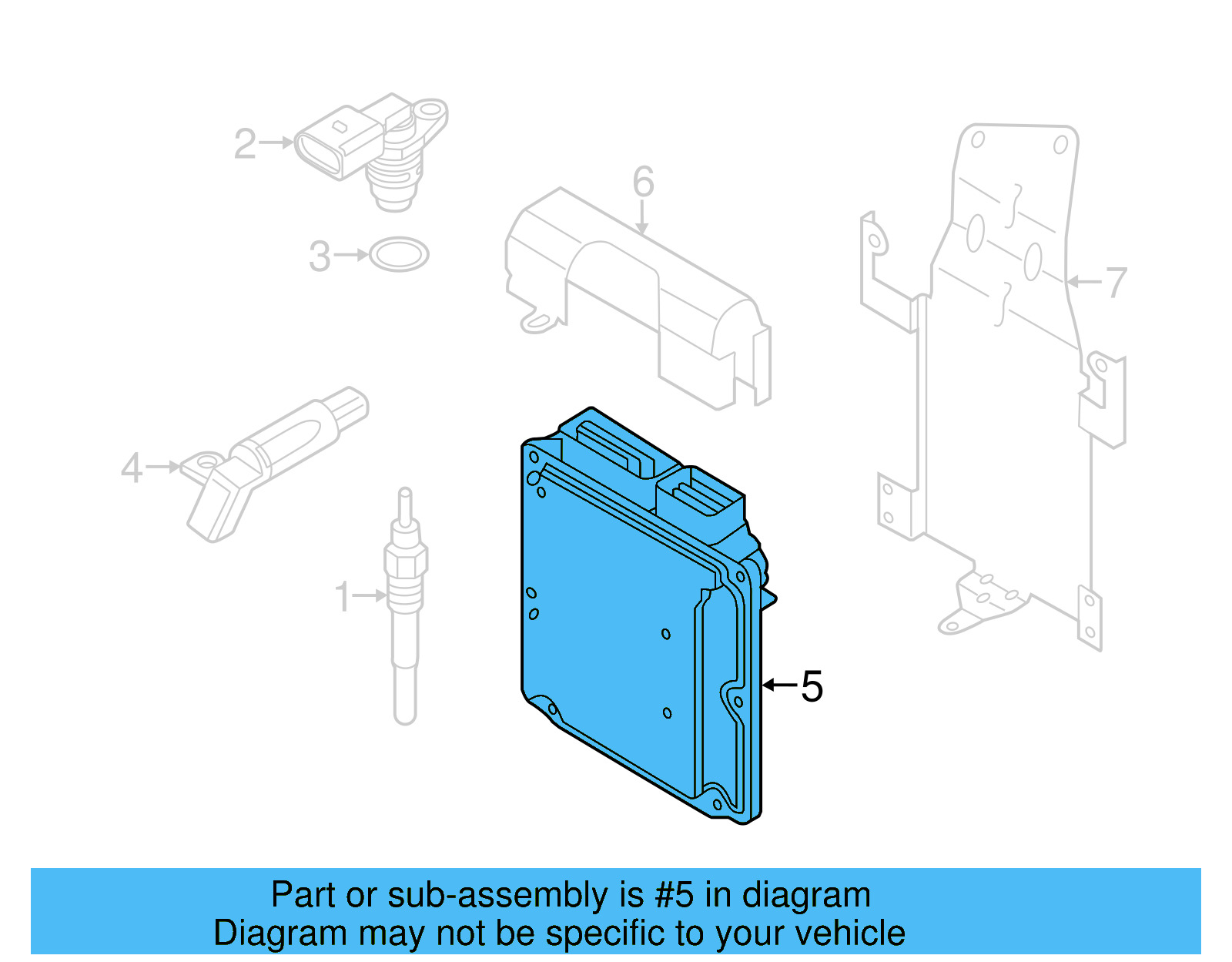 2
6
3
7
4
1
5

Part or sub-assembly is #5 in diagram
Diagram may not be specific to your vehicle