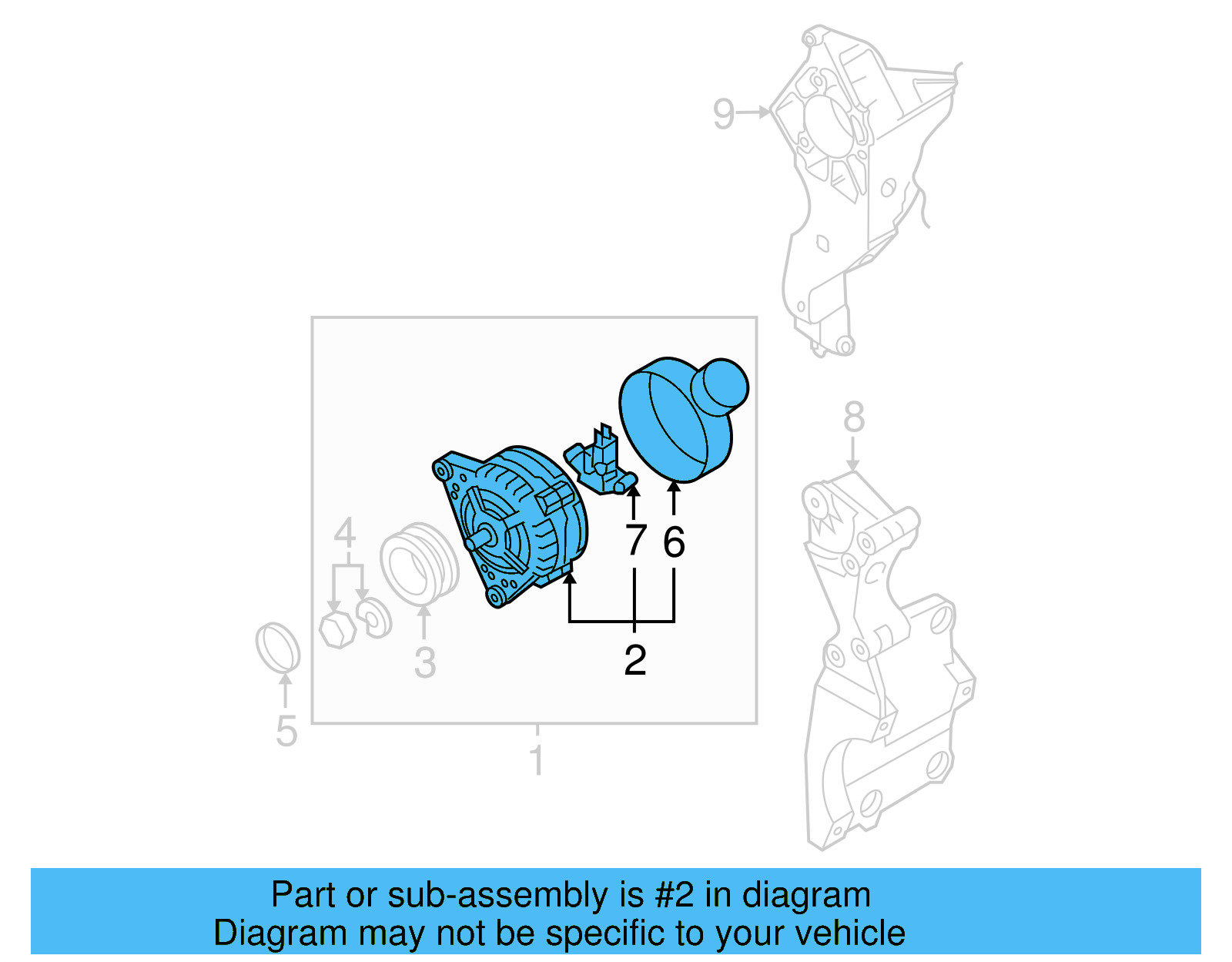 9

8

4

7 6

3

2

5

1

Part or sub-assembly is #2 in diagram
Diagram may not be specific to your vehicle