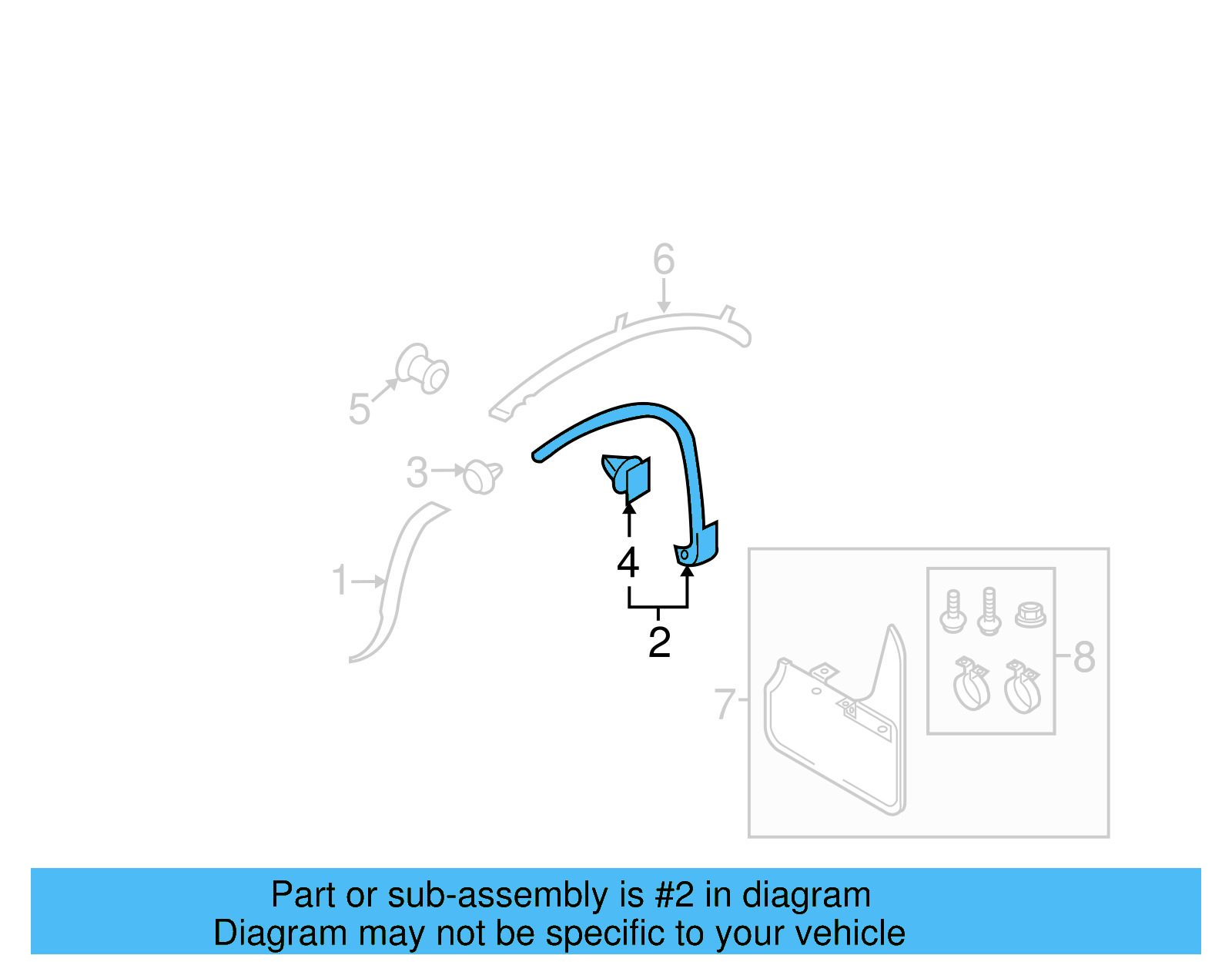 6

5

3

1

4

2

7

8

Part or sub-assembly is #2 in diagram
Diagram may not be specific to your vehicle