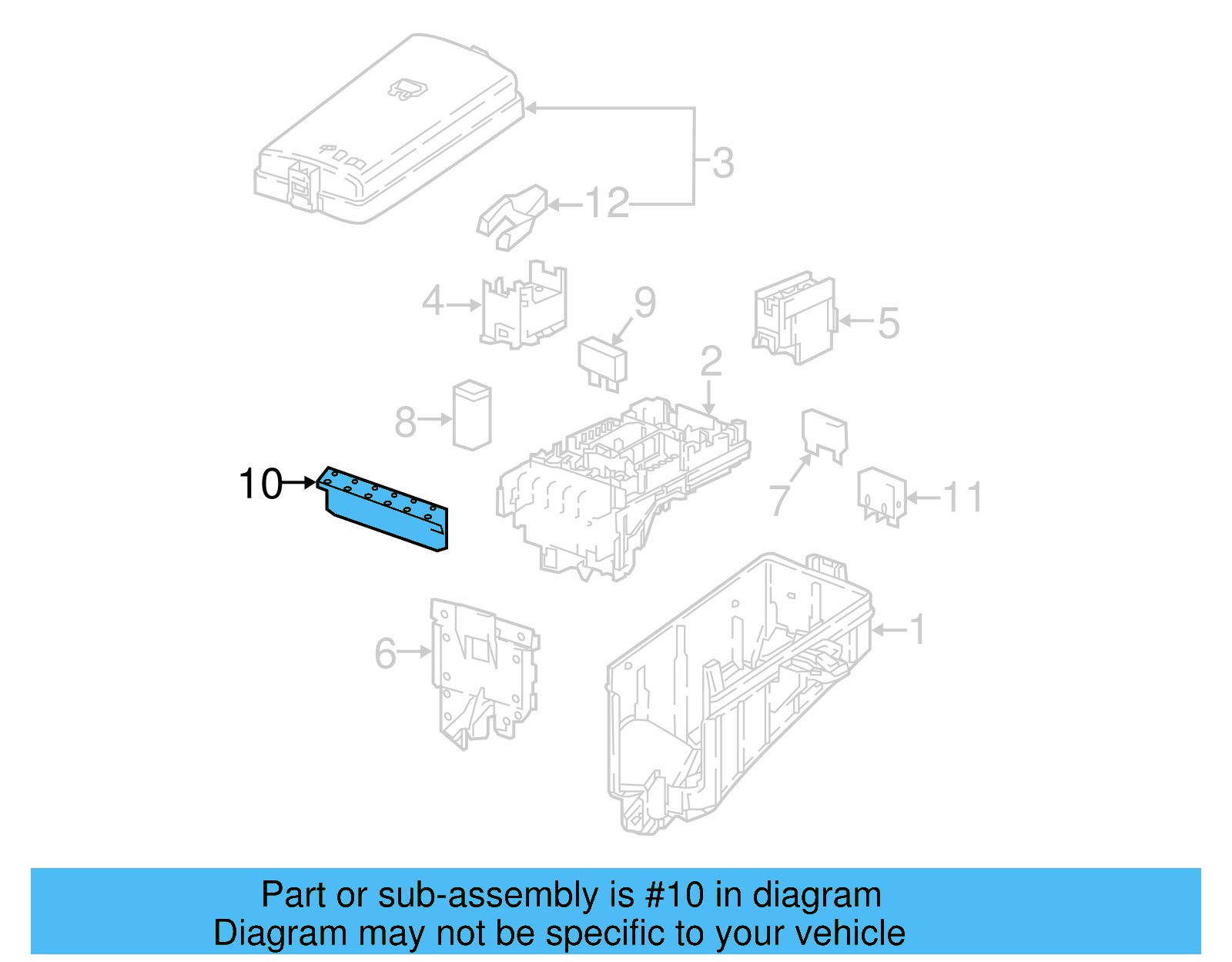 3
12
4
9
5
2
8
10
7
11
6
1

Part or sub-assembly is #10 in diagram
Diagram may not be specific to your vehicle