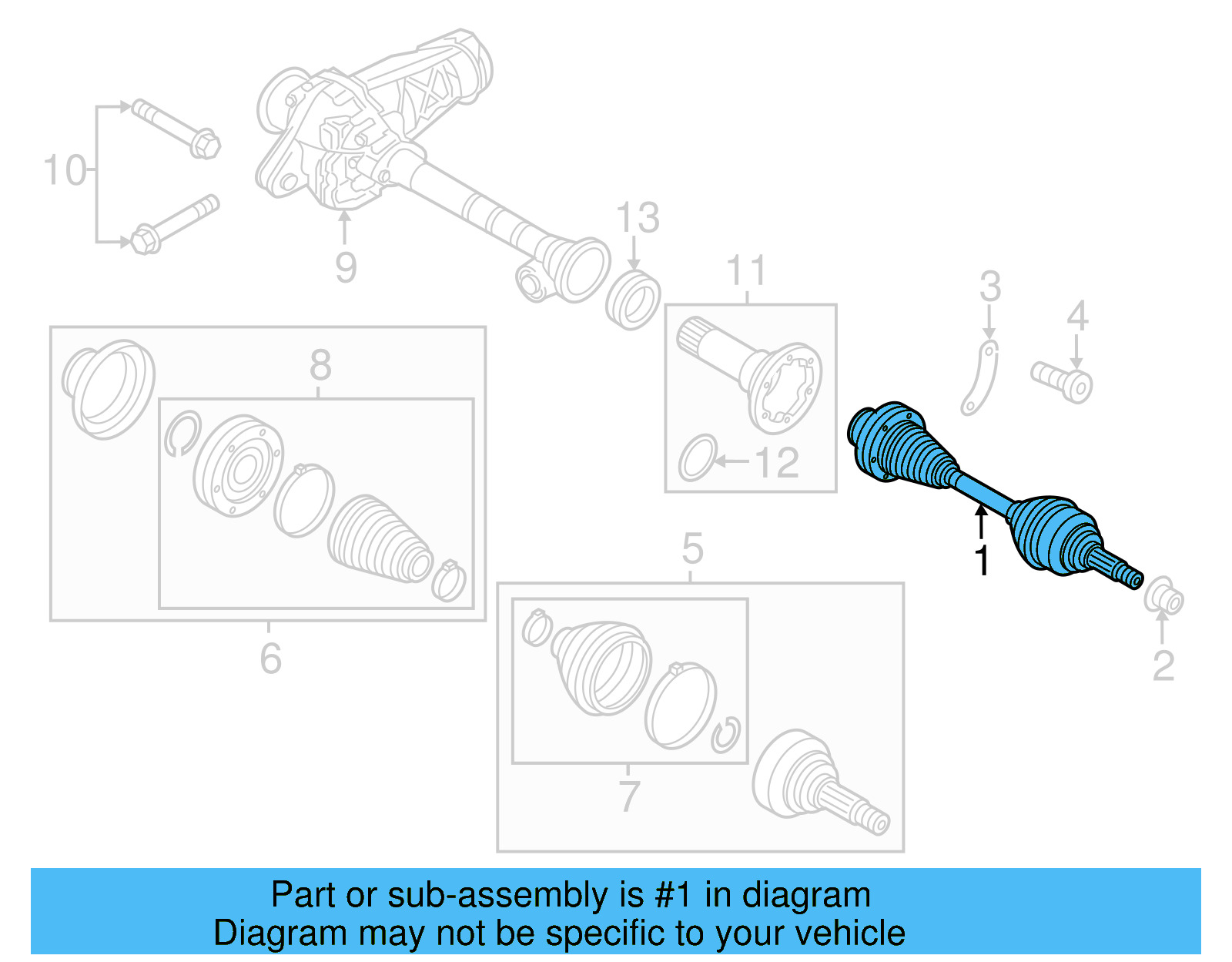 10
9
13
11
3
4
8
12
1
6
5
2
7

Part or sub-assembly is #1 in diagram
Diagram may not be specific to your vehicle