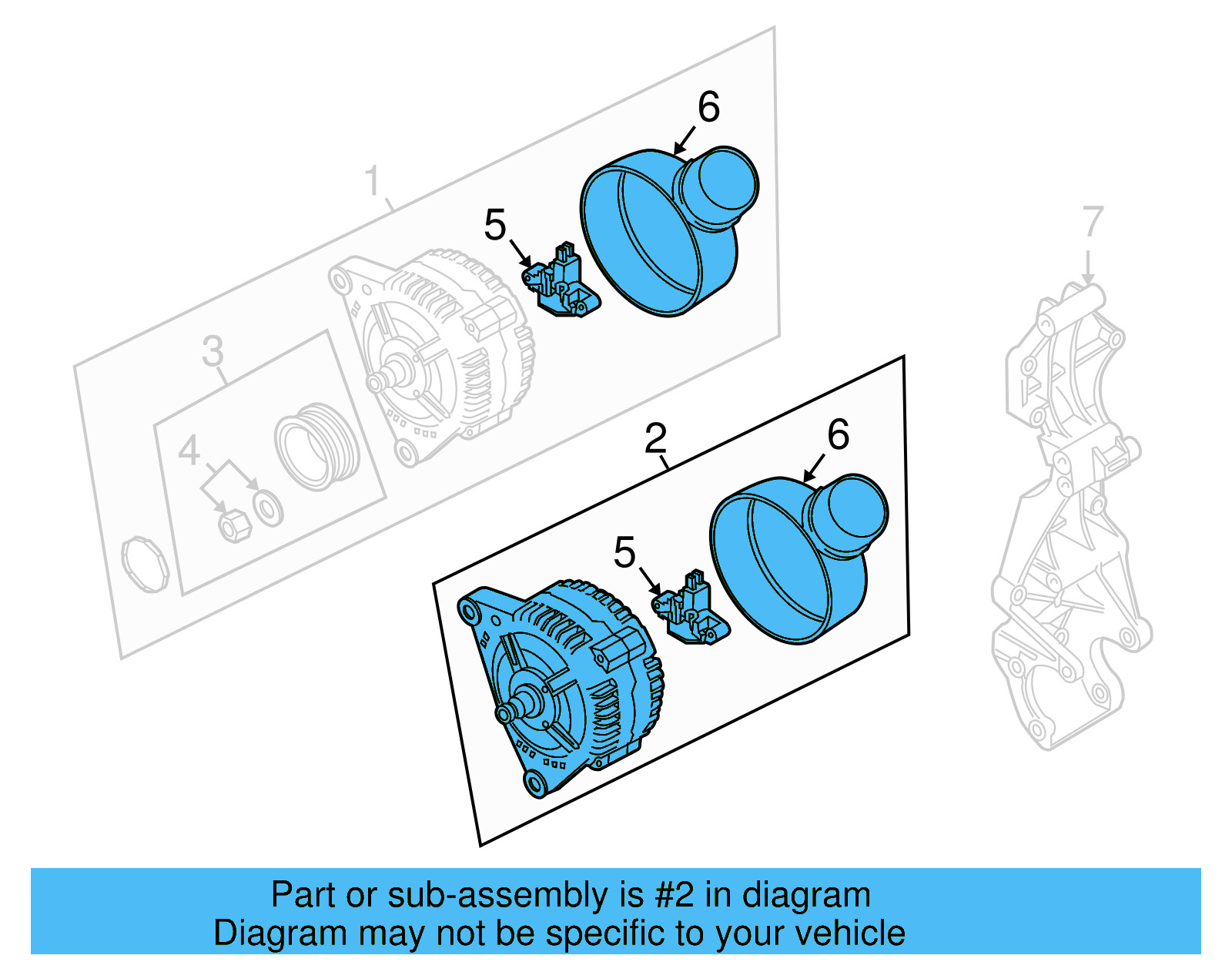 6
1
5
7
3
4
2
6
5

Part or sub-assembly is #2 in diagram
Diagram may not be specific to your vehicle