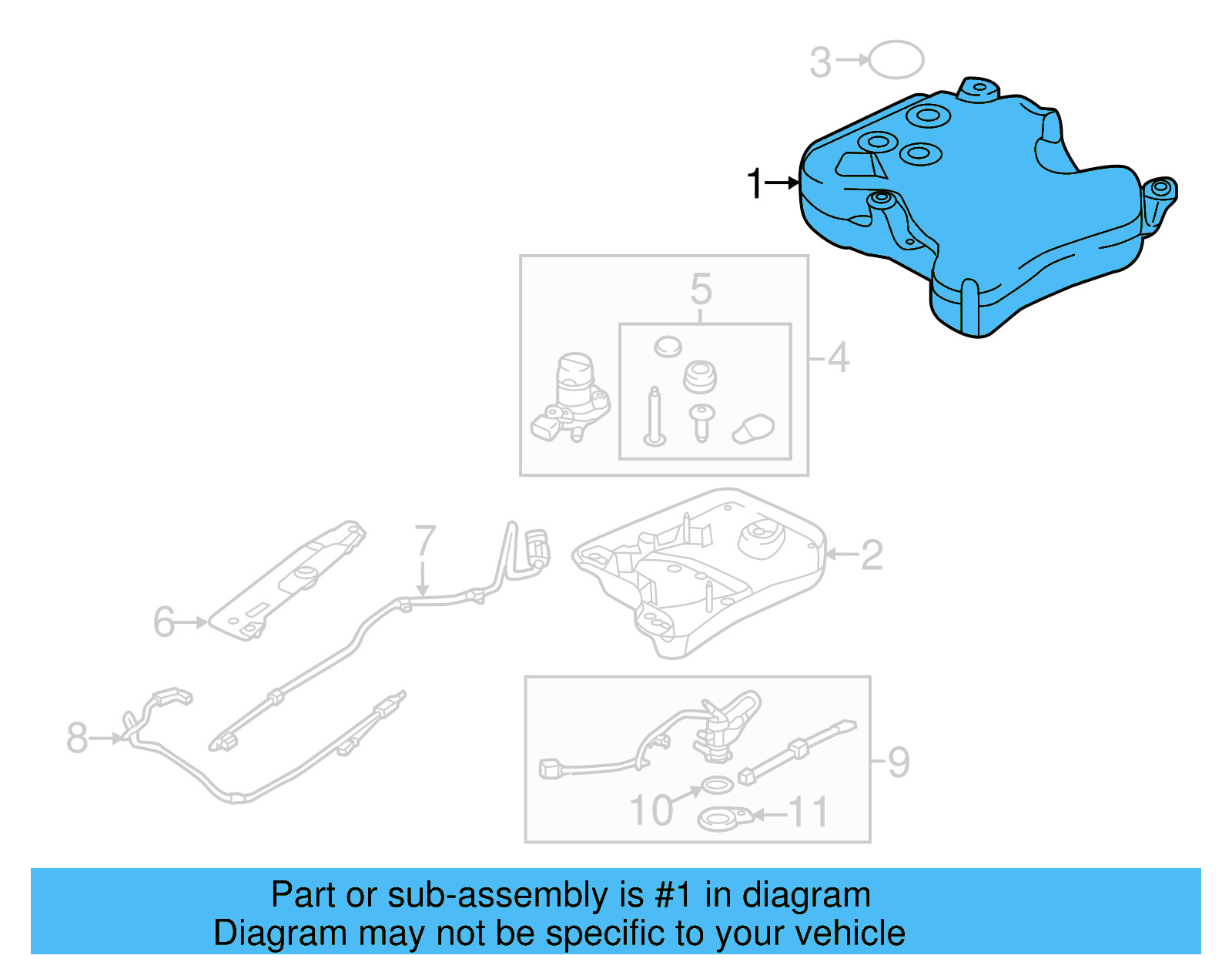 3
1
5
4
7
2
6
8
9
10
11

Part or sub-assembly is #1 in diagram
Diagram may not be specific to your vehicle