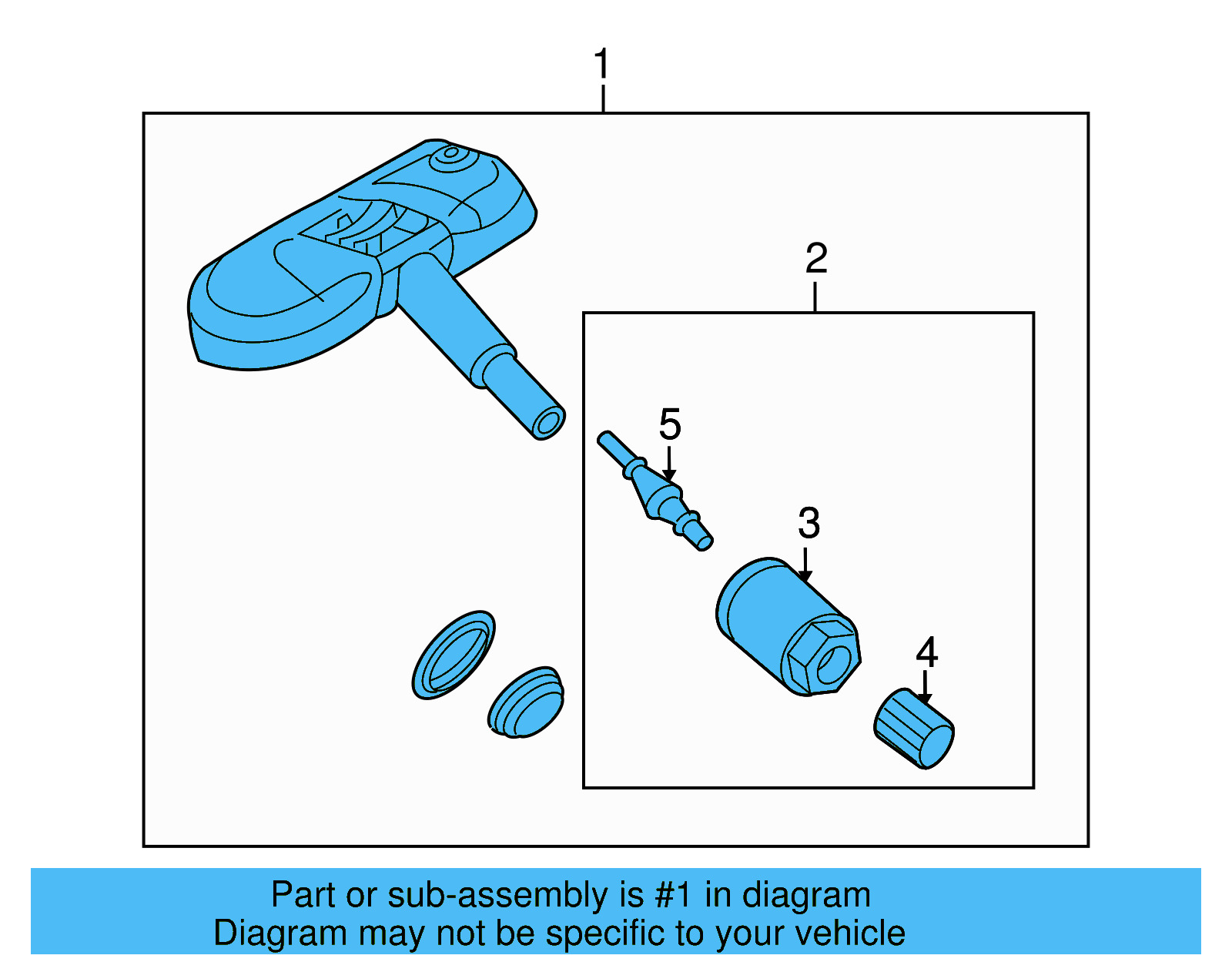 1
2
5
3
4
Part or sub-assembly is #1 in diagram
Diagram may not be specific to your vehicle