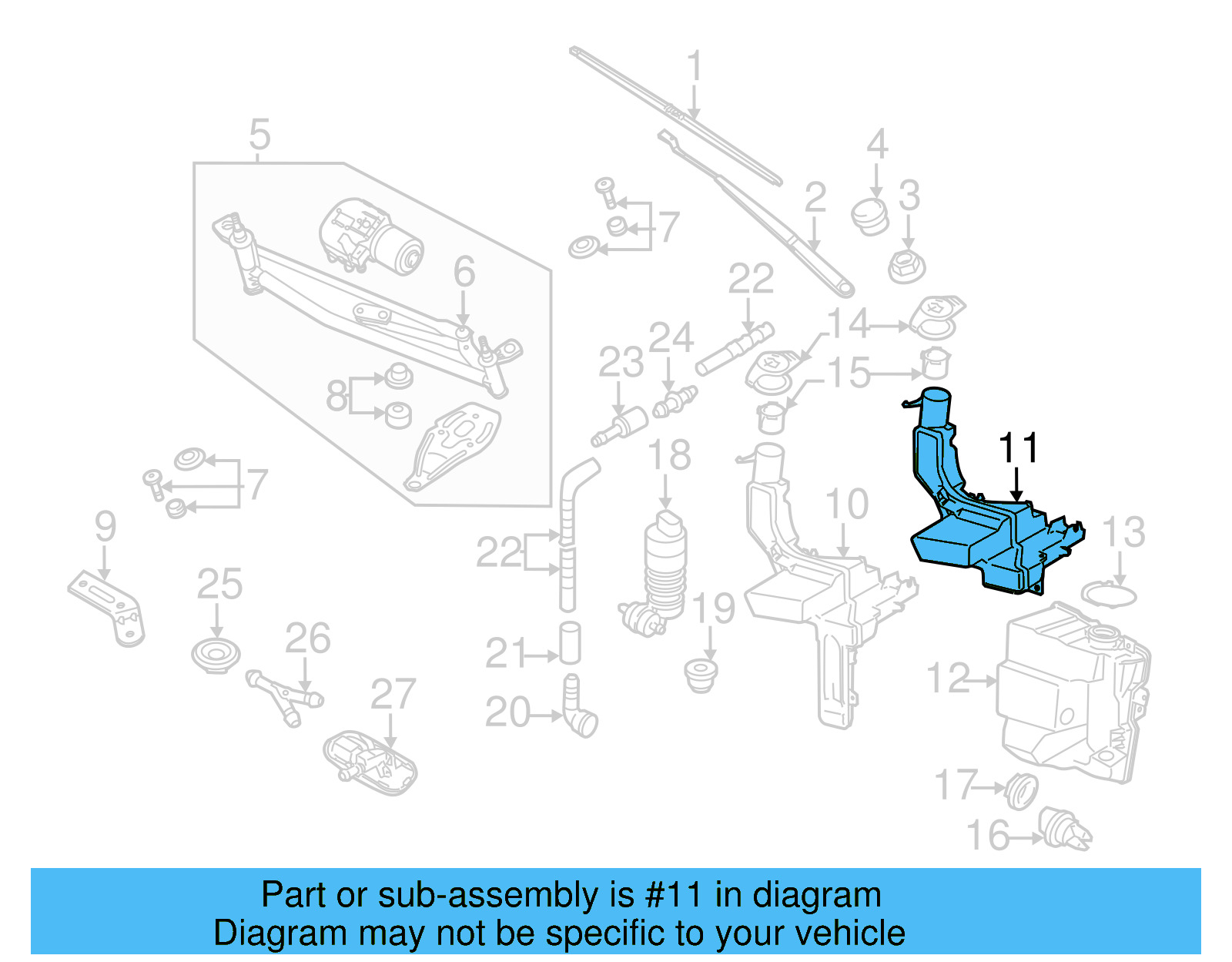 1
5
4
2
3
7
6
22
14
24
23
15
8
11
18
7
10
13
9
22
25
19
26
21
12
27
20
17
16

Part or sub-assembly is #11 in diagram
Diagram may not be specific to your vehicle