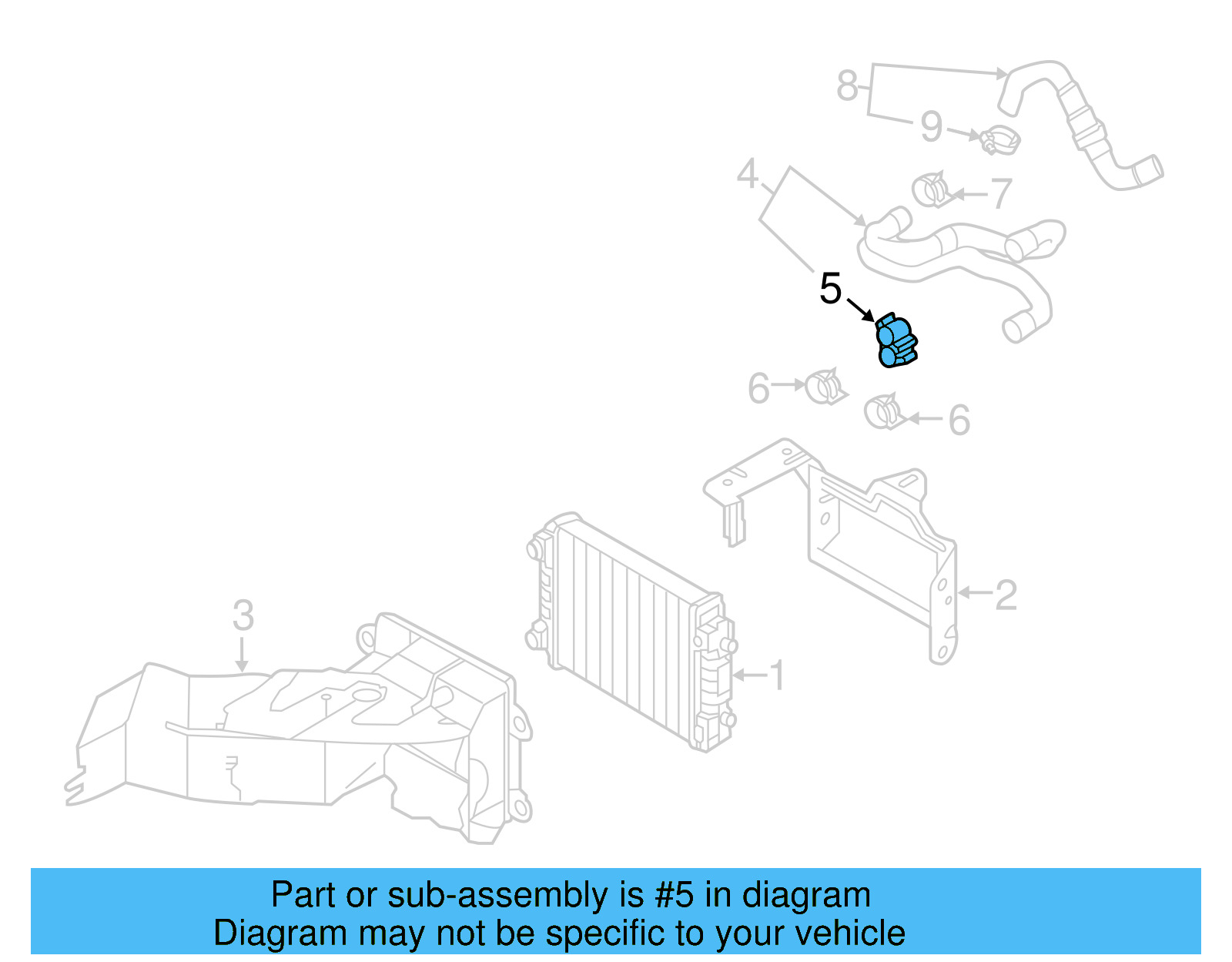 8
9
4
7
5
6
6
2
3
1

Part or sub-assembly is #5 in diagram
Diagram may not be specific to your vehicle