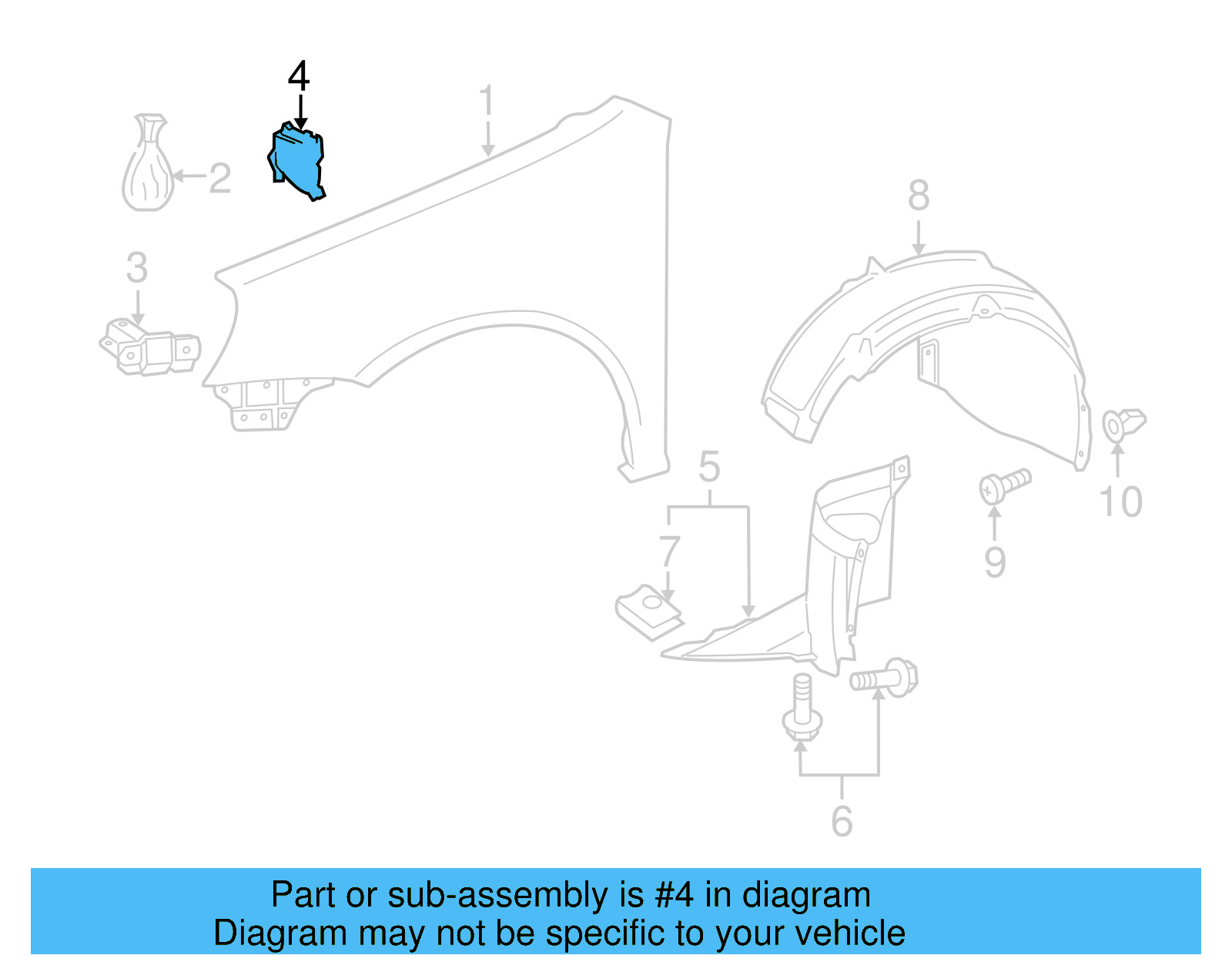 4
1
2
3
8
5
7
10
9
6

Part or sub-assembly is #4 in diagram
Diagram may not be specific to your vehicle