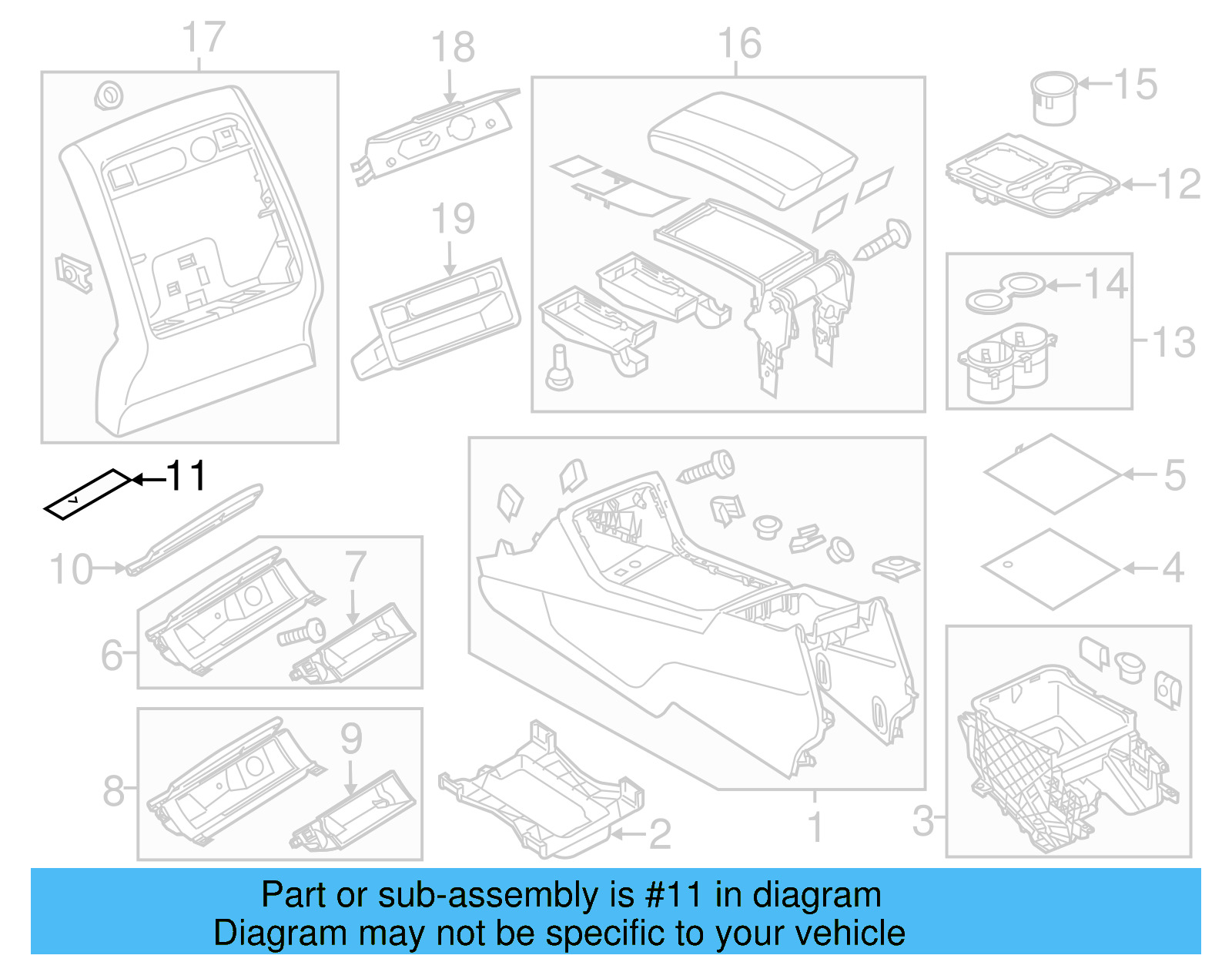 17
18
16
15
12
19
14
13
11
5
10
7
4
6
9
8
2
1
3

Part or sub-assembly is #11 in diagram
Diagram may not be specific to your vehicle