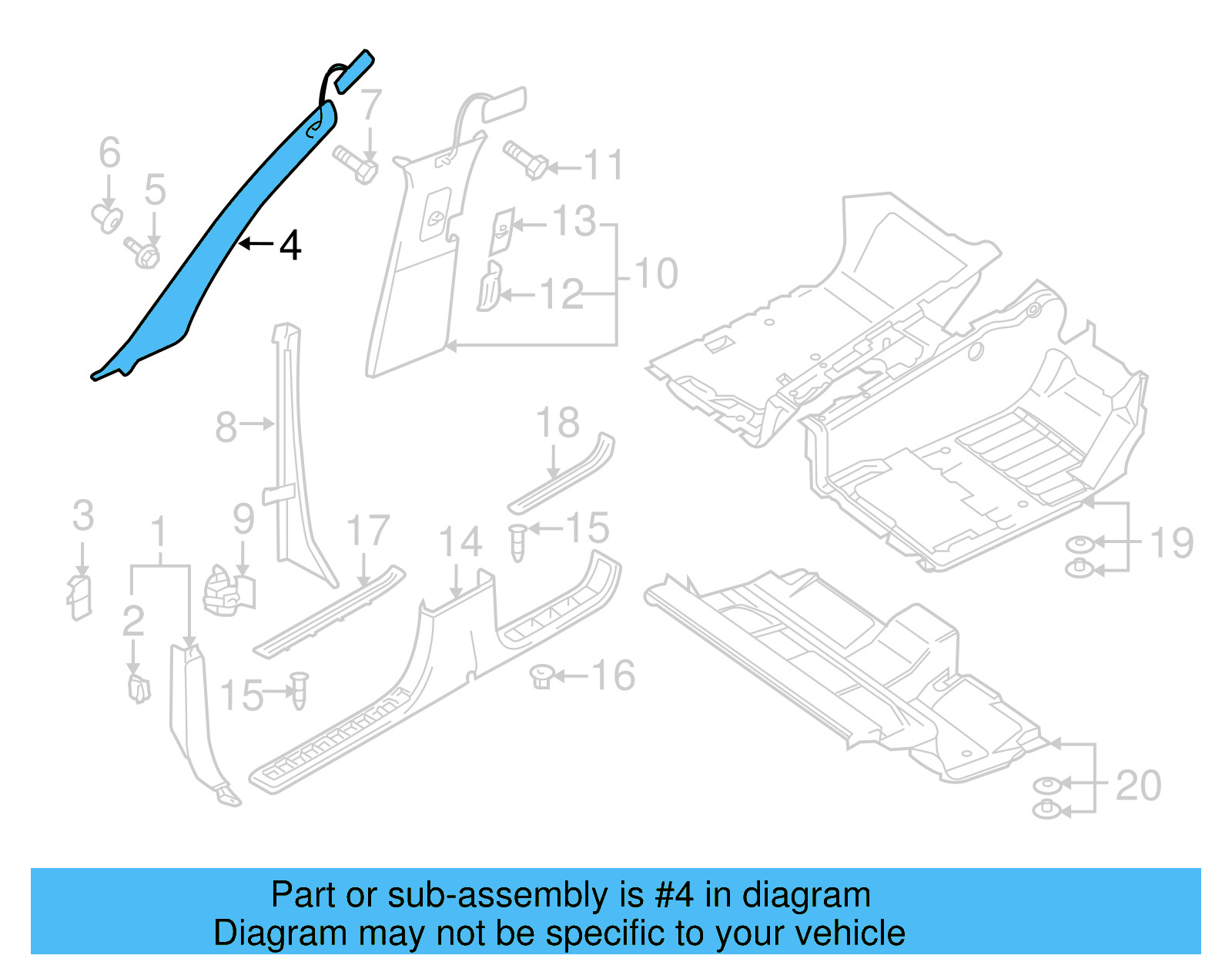 7
6
5
11
4
13
10
12
8
18
3
1
9
17
14
15
19
2
15
16
20

Part or sub-assembly is #4 in diagram
Diagram may not be specific to your vehicle