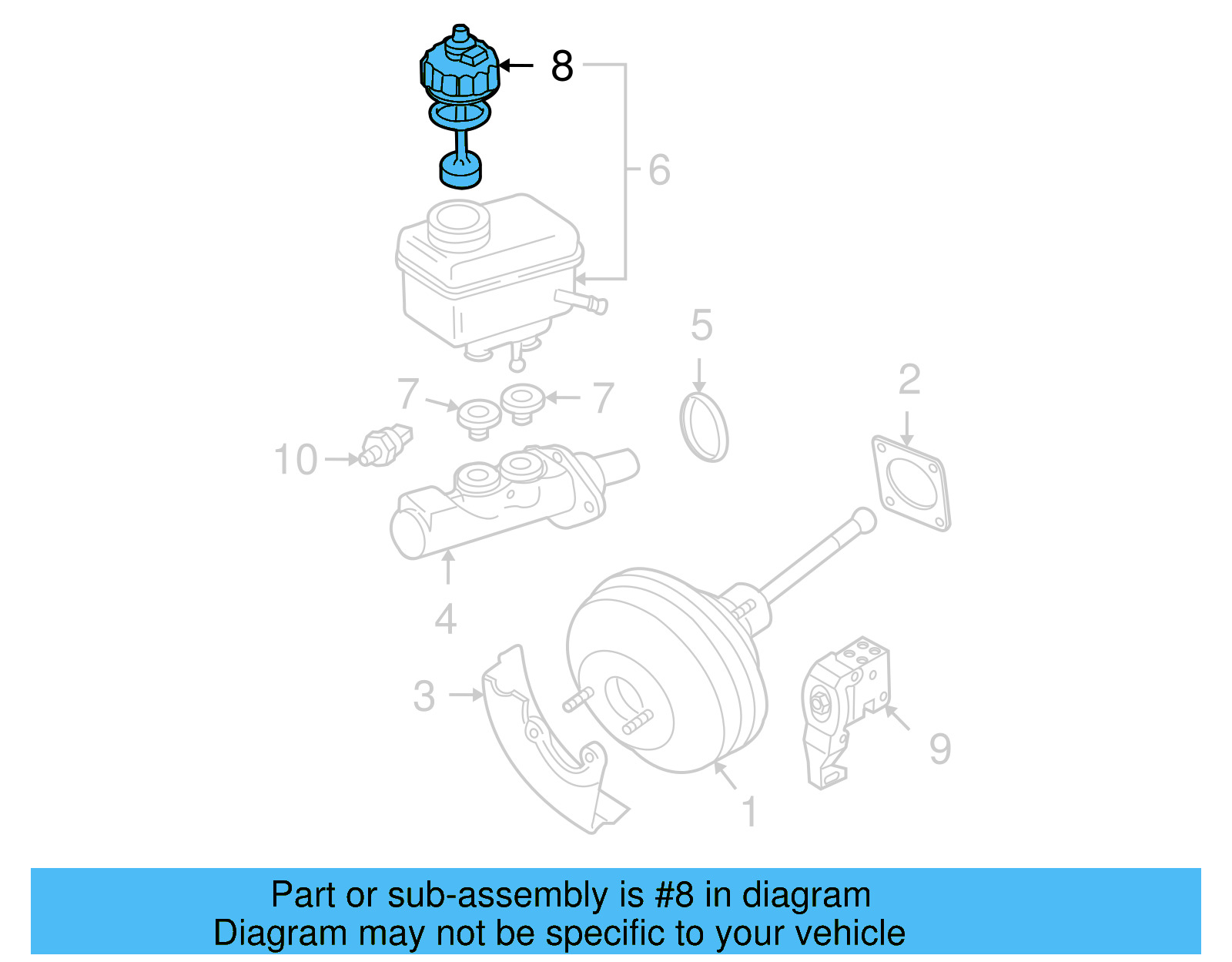 8
6
5
2
7
7
10
4
3
9
1

Part or sub-assembly is #8 in diagram
Diagram may not be specific to your vehicle