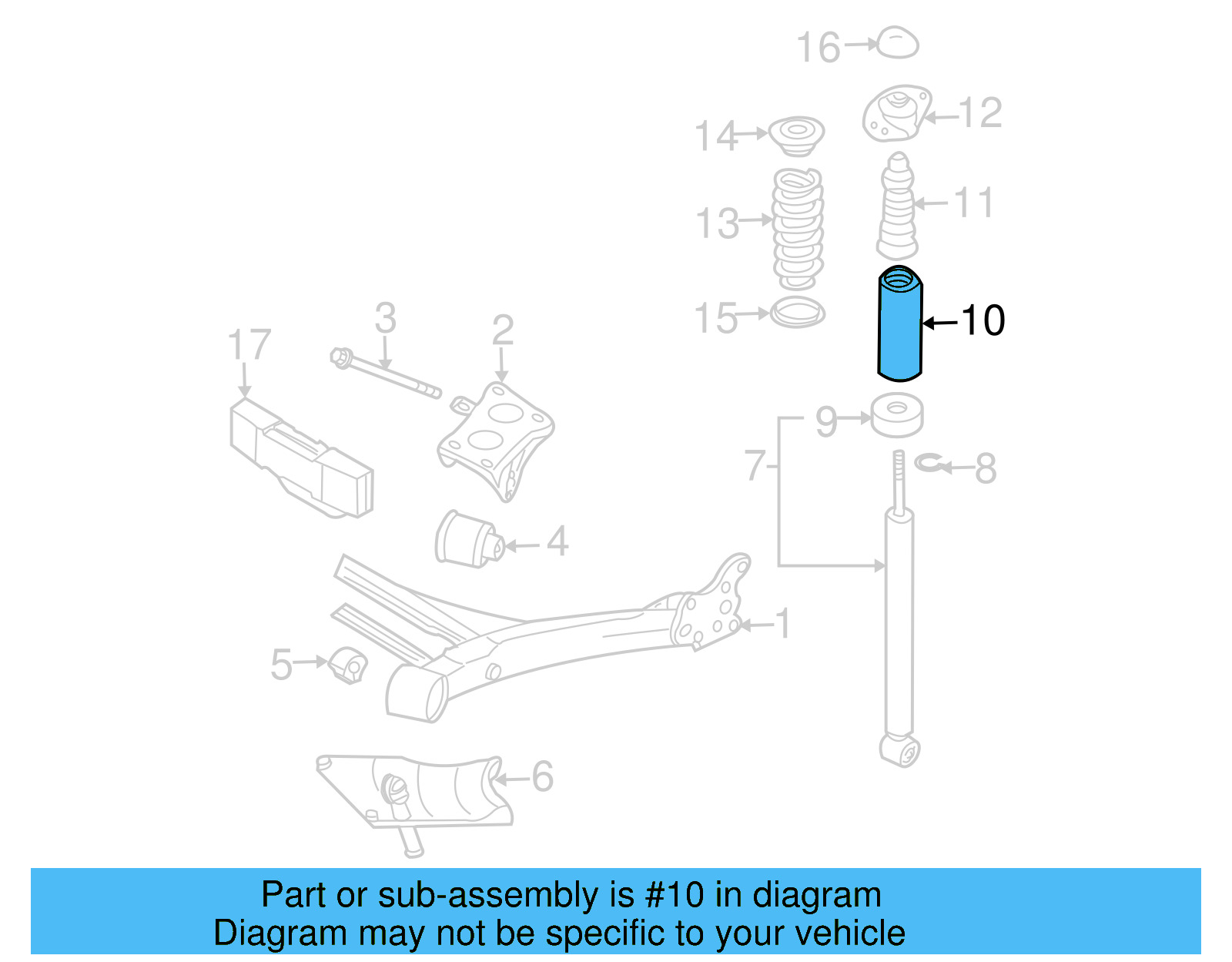 16
14
12
13
11
15
10
3
2
17
9
7
8
4
1
5
6

Part or sub-assembly is #10 in diagram
Diagram may not be specific to your vehicle