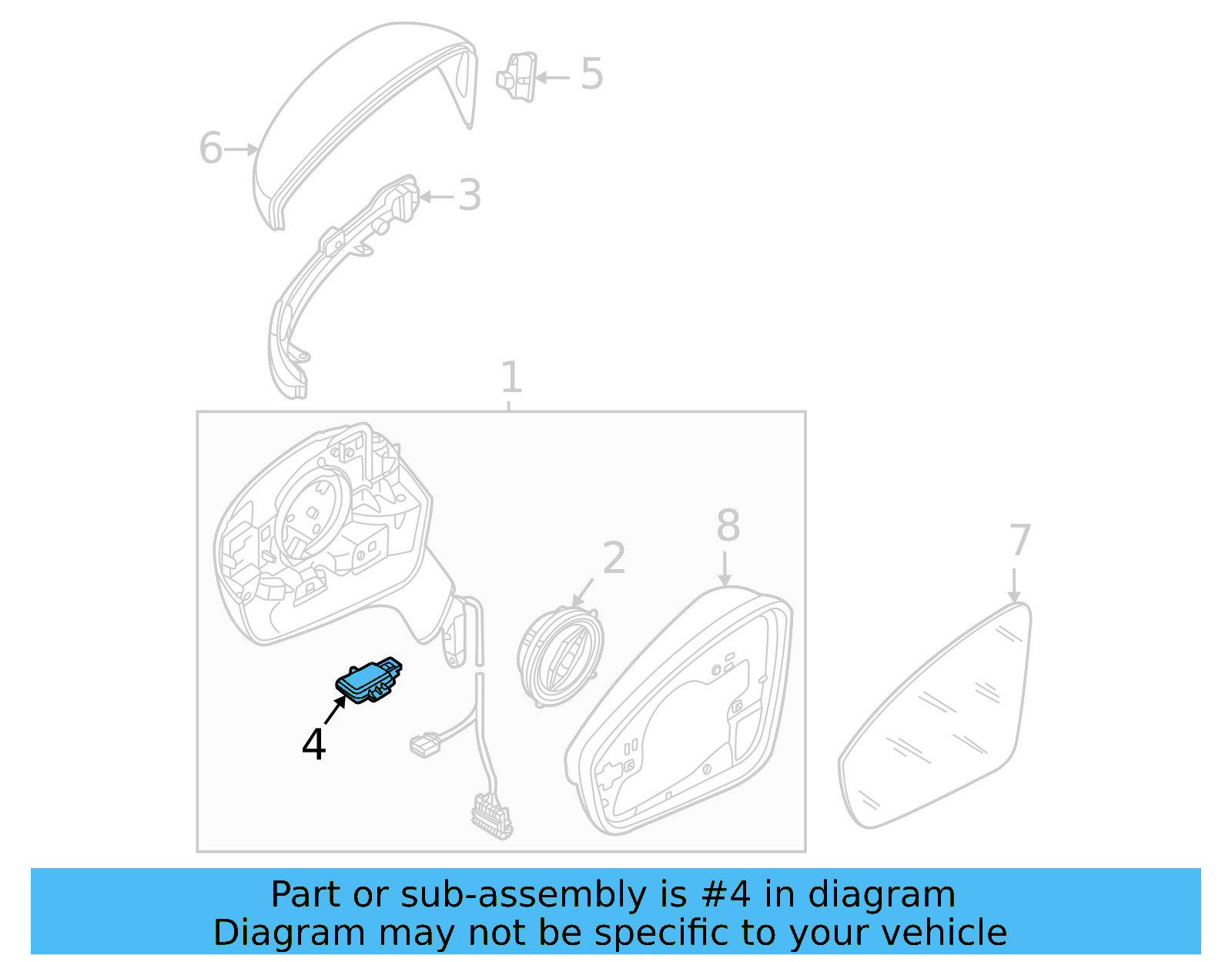 5
6
3
1
8
2
7
4

Part or sub-assembly is #4 in diagram
Diagram may not be specific to your vehicle