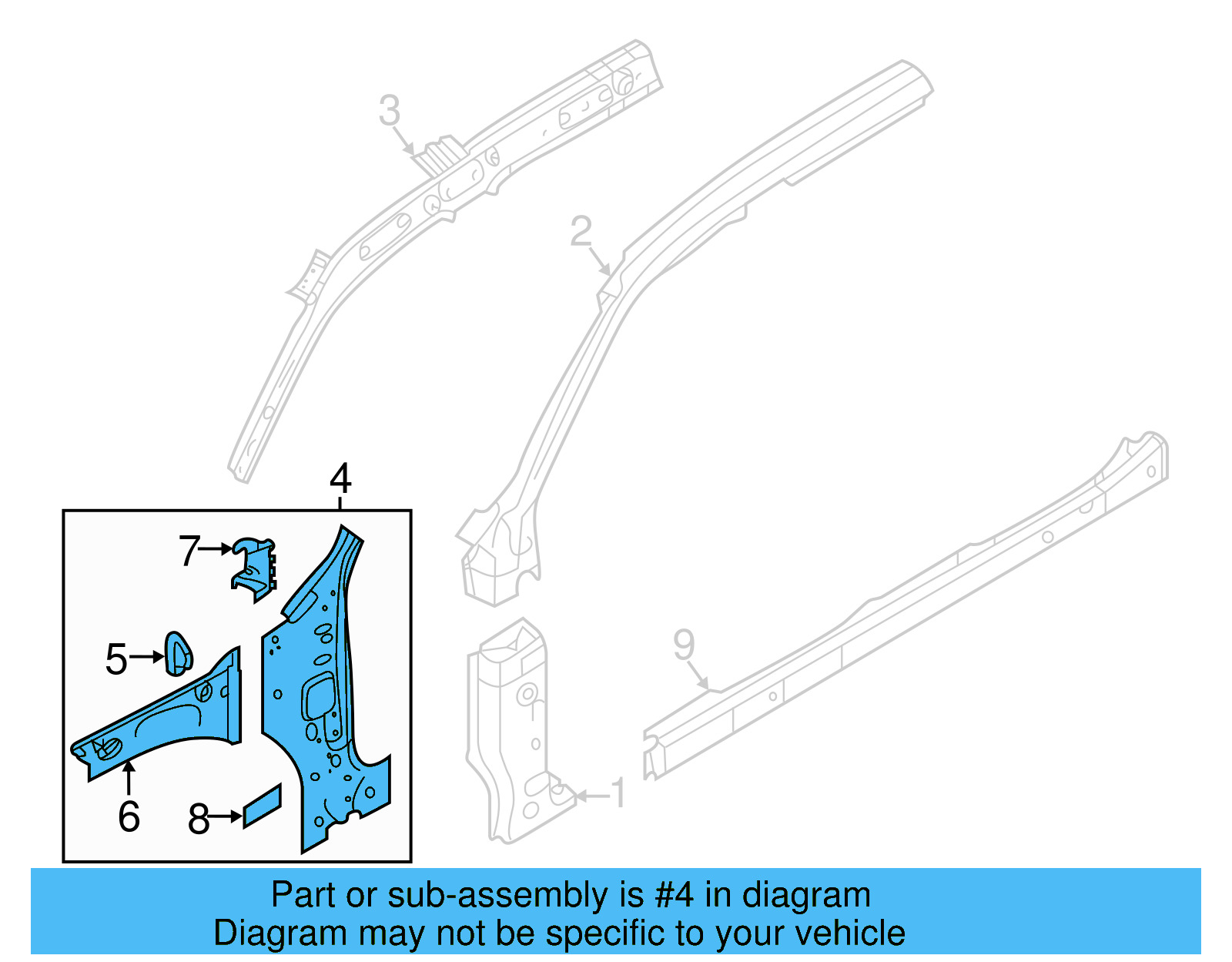 3
2
4
7
5
6
8
9
1

Part or sub-assembly is #4 in diagram
Diagram may not be specific to your vehicle