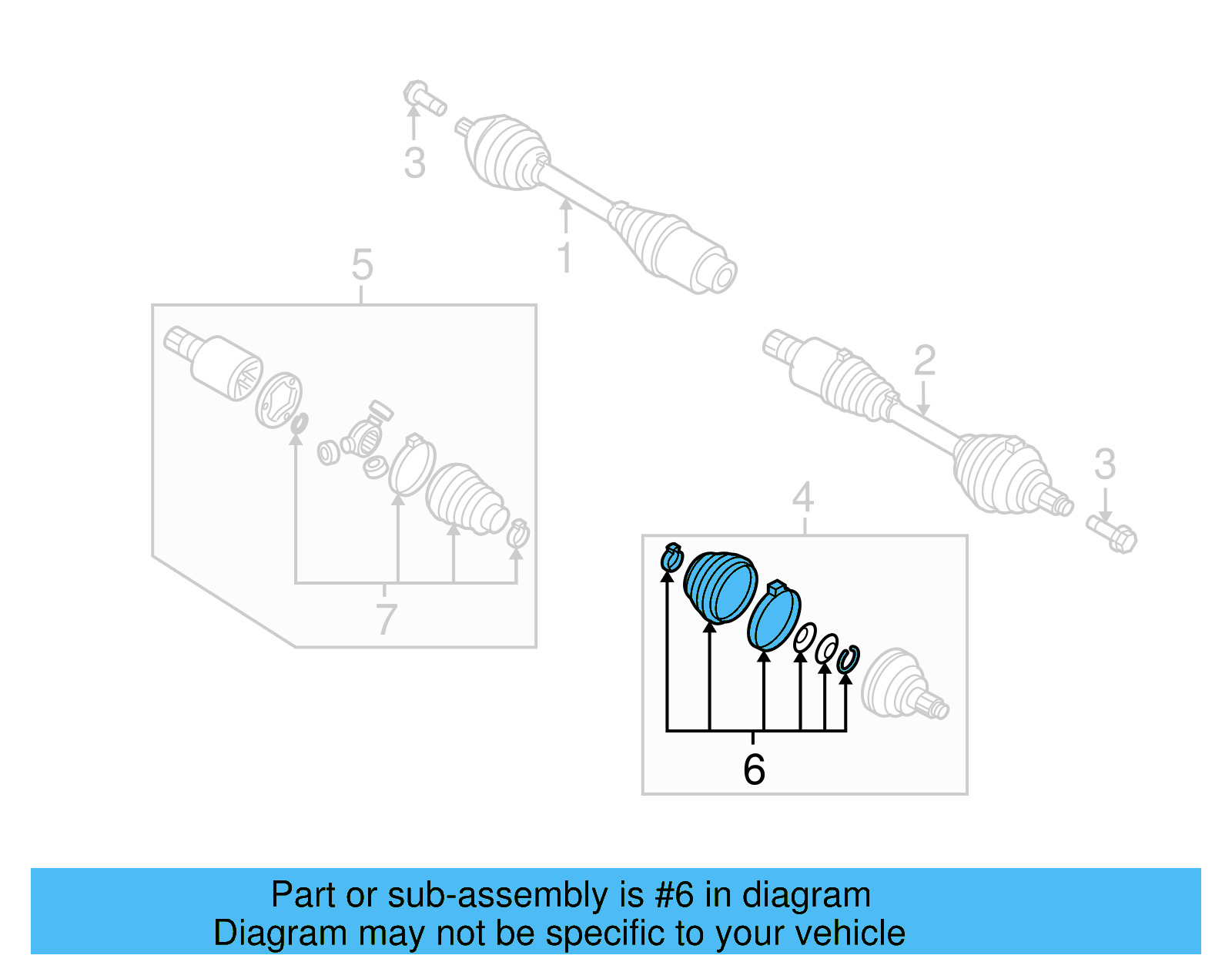 3
1
5
2
3
4
7
6

Part or sub-assembly is #6 in diagram
Diagram may not be specific to your vehicle