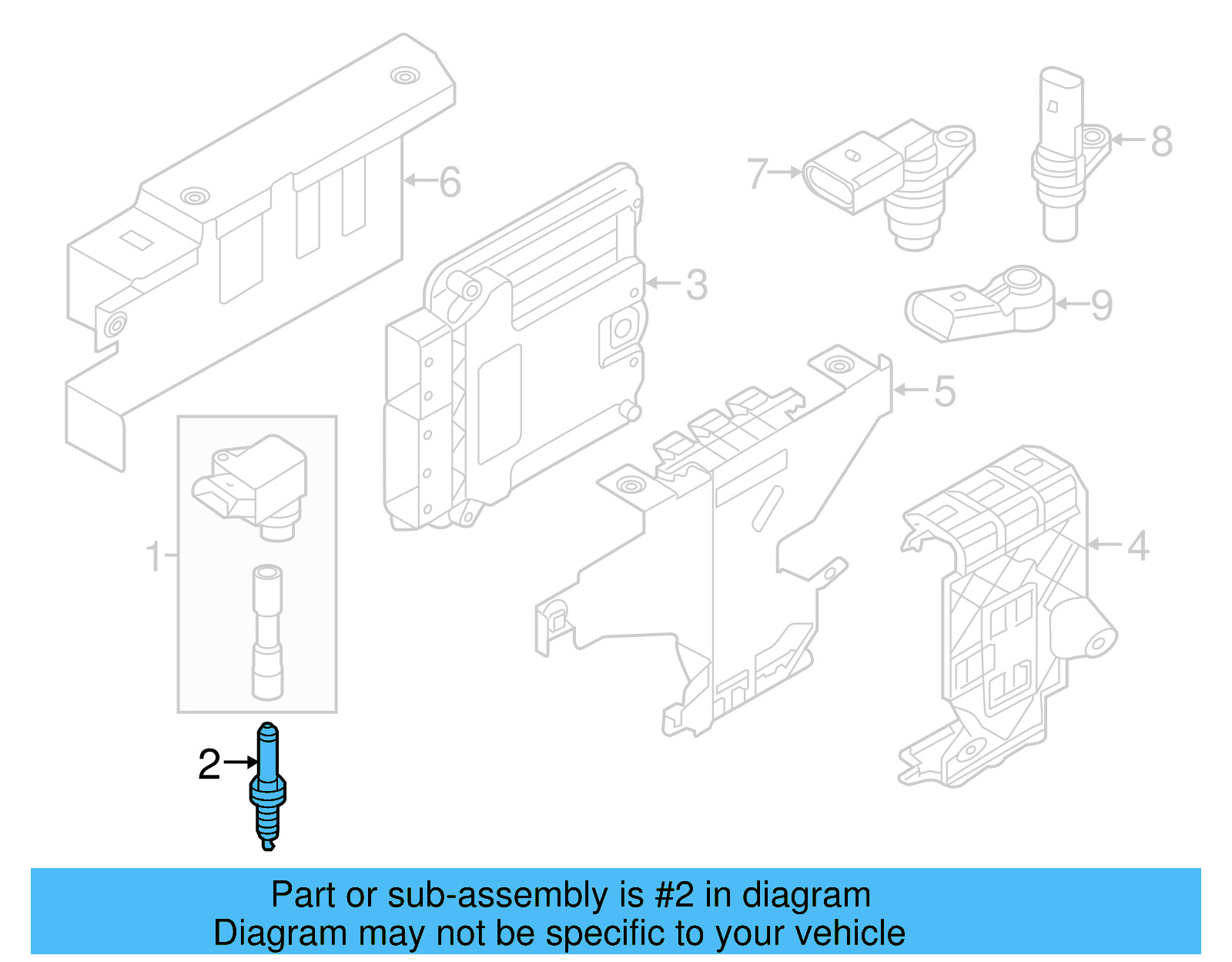 6
7
8
3
9
5
1
4
2

Part or sub-assembly is #2 in diagram
Diagram may not be specific to your vehicle