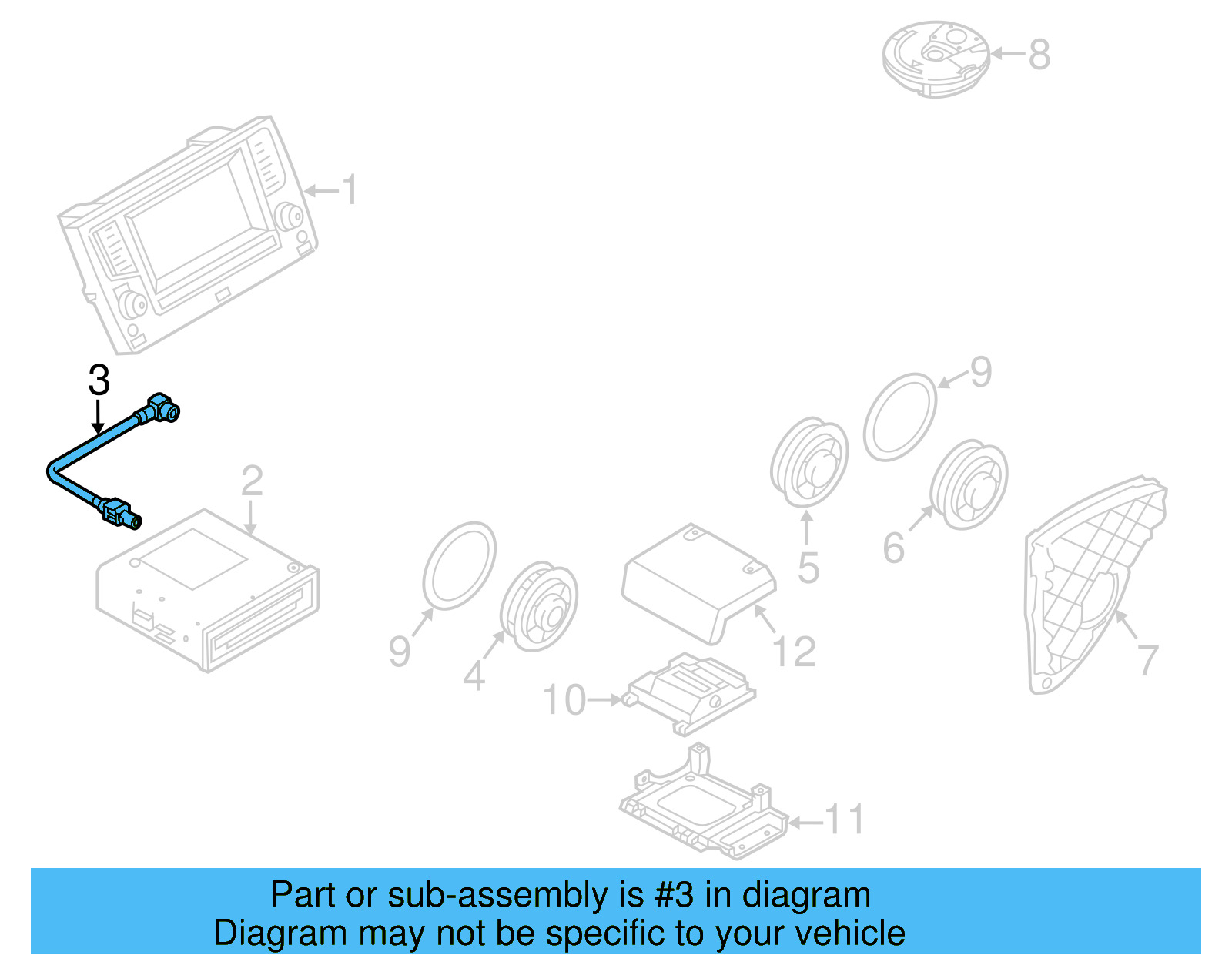 8

1

3

9

2

5

6

9

4

12

7

10

11

Part or sub-assembly is #3 in diagram
Diagram may not be specific to your vehicle