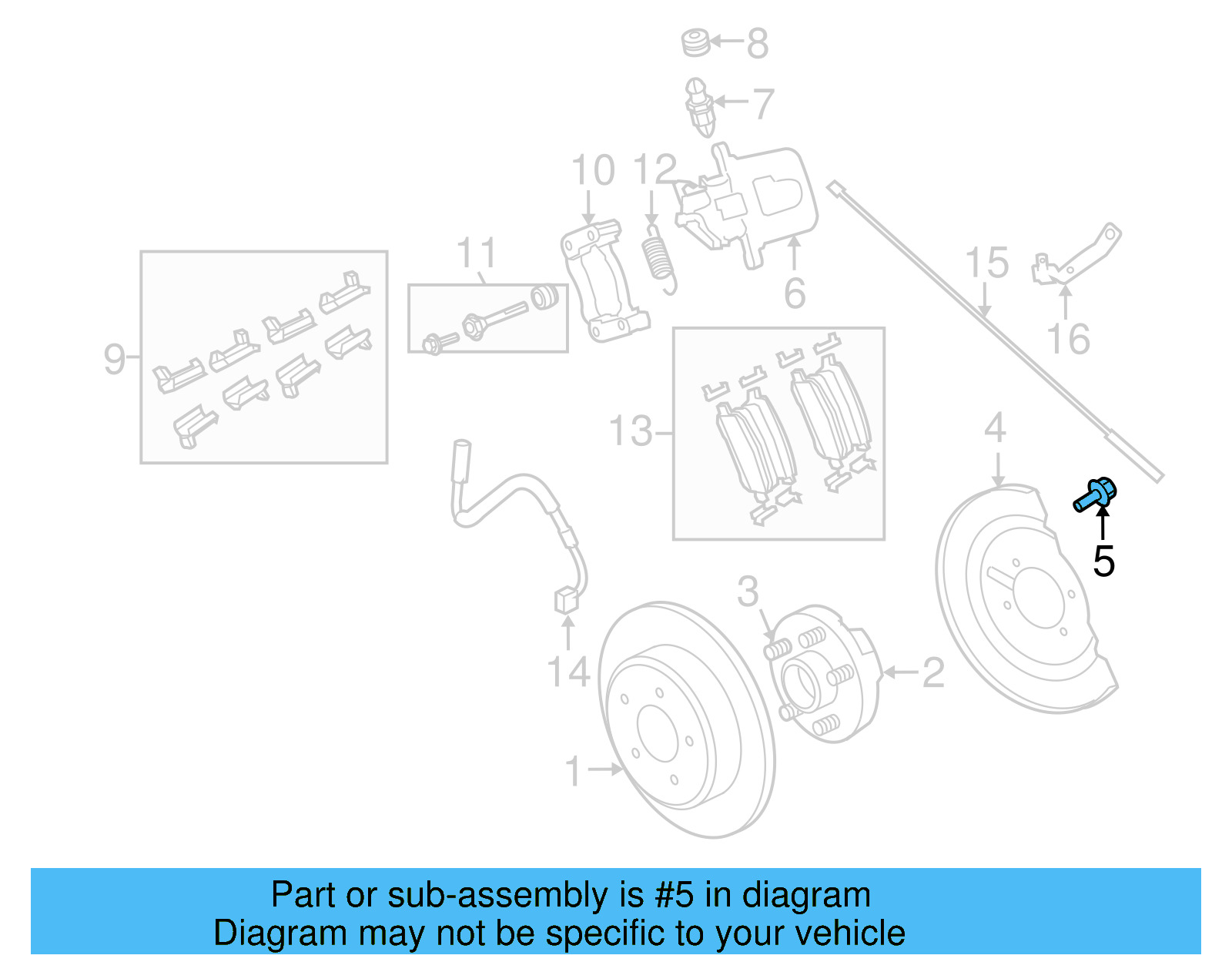 8
7
10
12
11
6
15
16
9
13
4
5
3
14
2
1

Part or sub-assembly is #5 in diagram
Diagram may not be specific to your vehicle