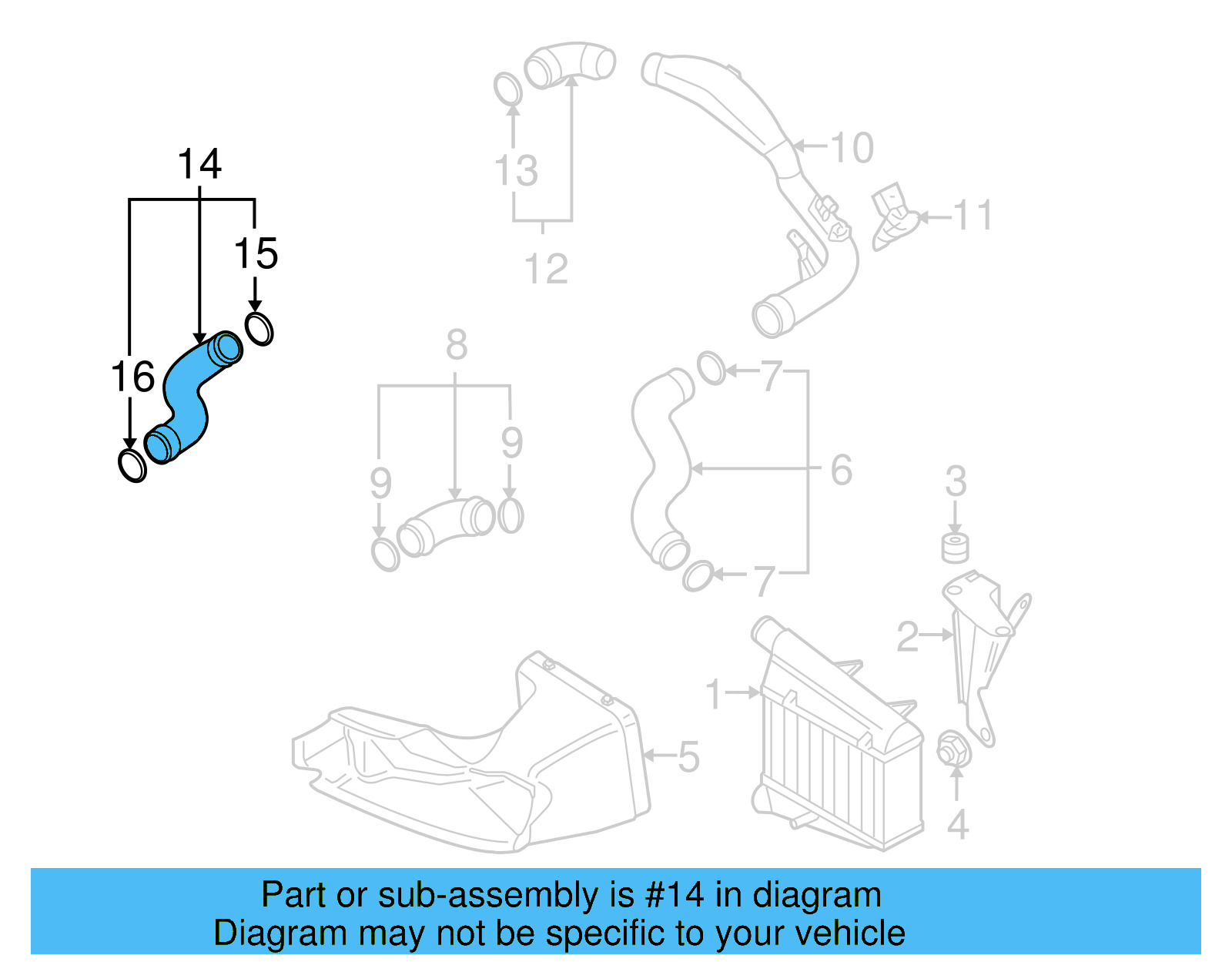 14
15
16
13
12
10
11
8
9
9
7
6
7
3
2
1
5
4

Part or sub-assembly is #14 in diagram
Diagram may not be specific to your vehicle