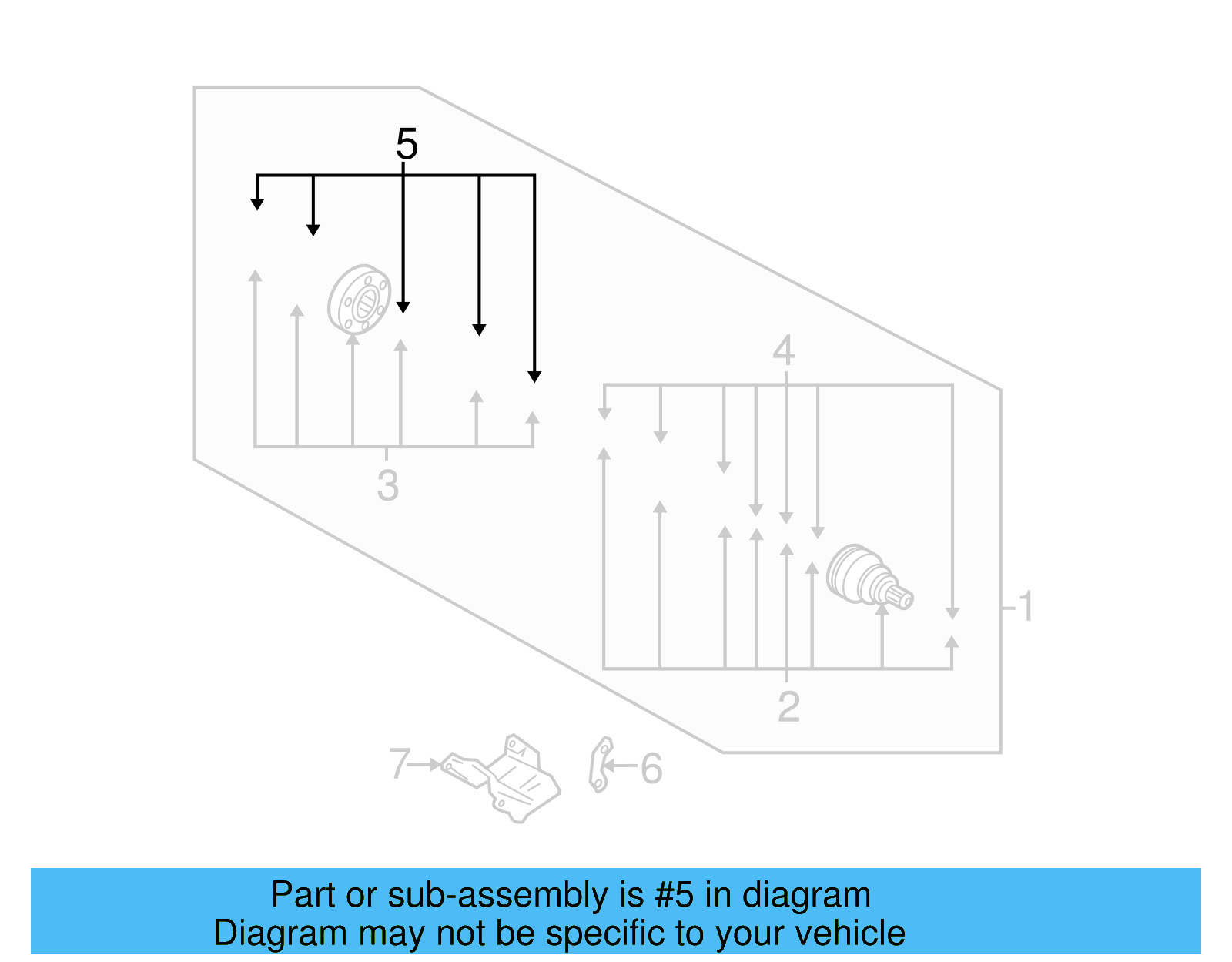 5

4

3

1

2

7

6

Part or sub-assembly is #5 in diagram
Diagram may not be specific to your vehicle