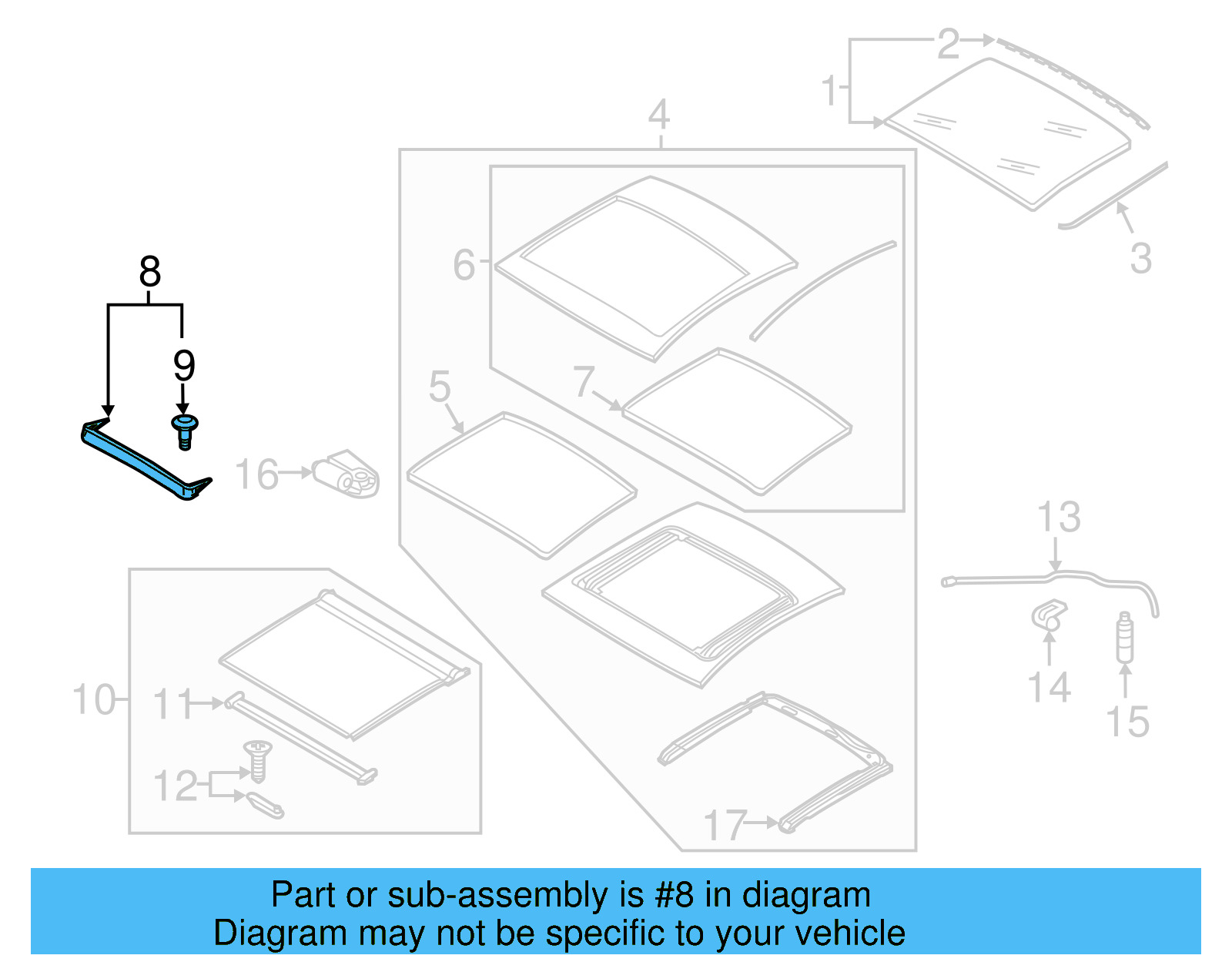 2
1
4
3
6
8
9
7
5
16
13
10
11
14
15
12
17

Part or sub-assembly is #8 in diagram
Diagram may not be specific to your vehicle