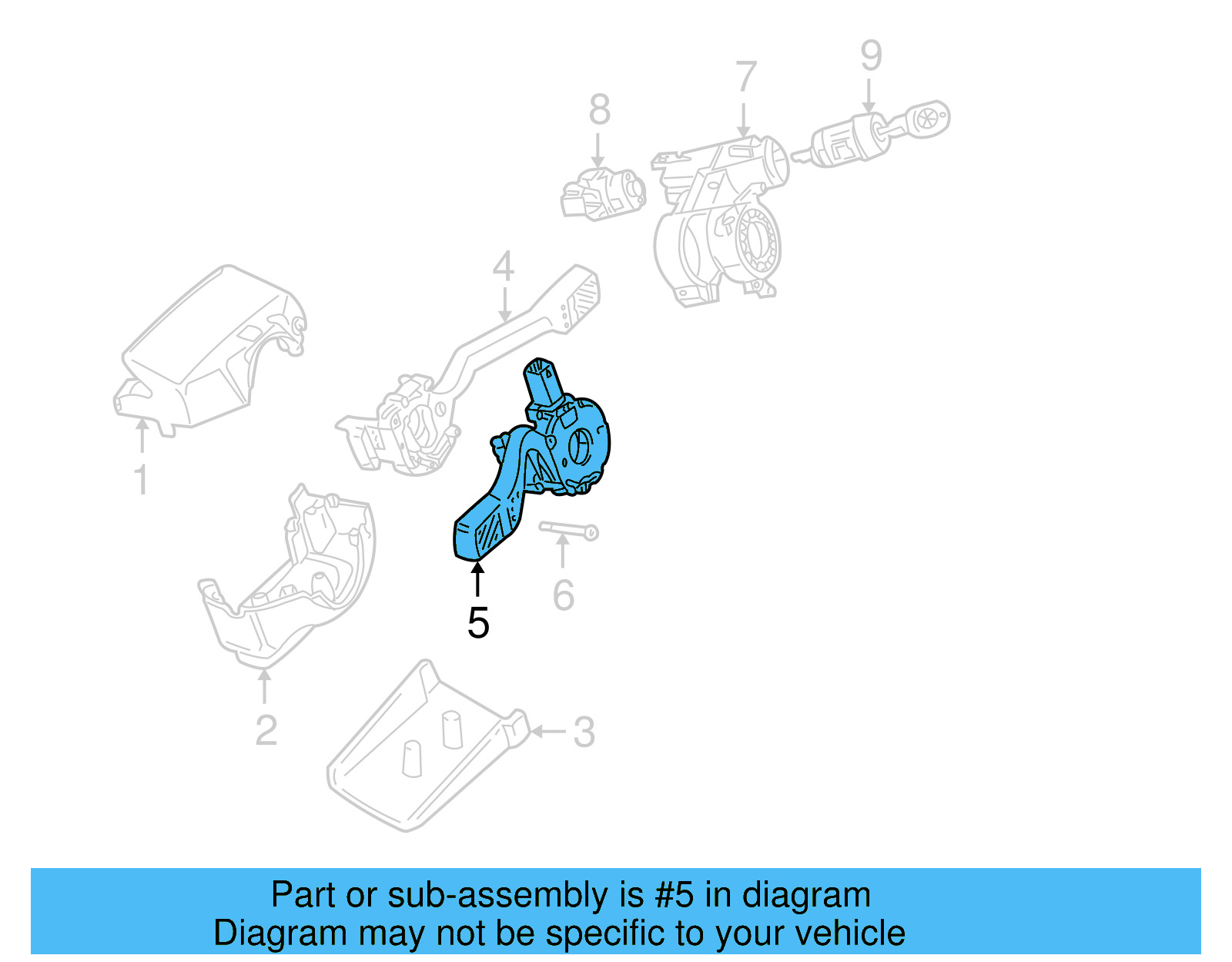 9
7
8
4
1
5
6
2
3

Part or sub-assembly is #5 in diagram
Diagram may not be specific to your vehicle