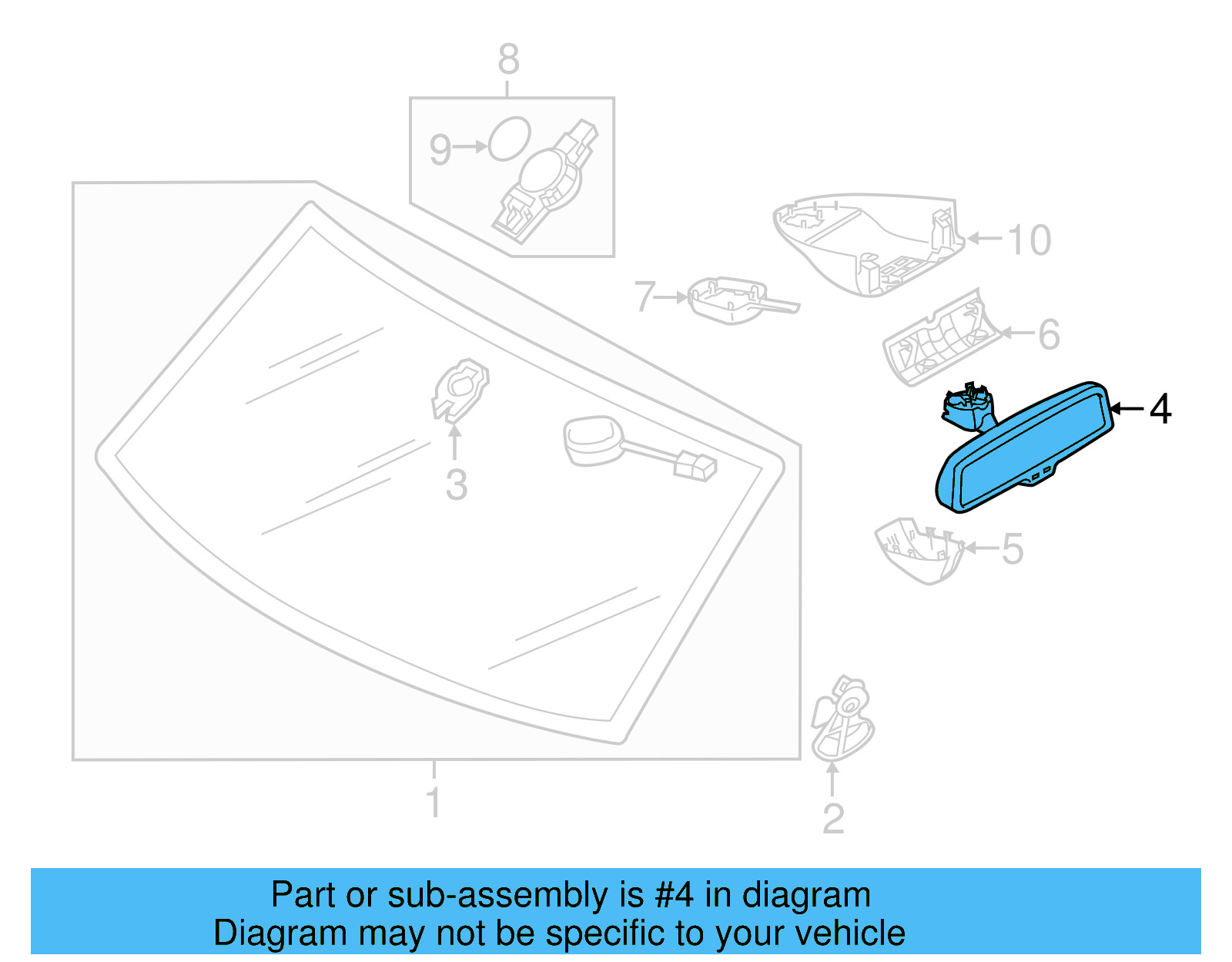 8
9
10
7
6
4
3
5
1
2

Part or sub-assembly is #4 in diagram
Diagram may not be specific to your vehicle