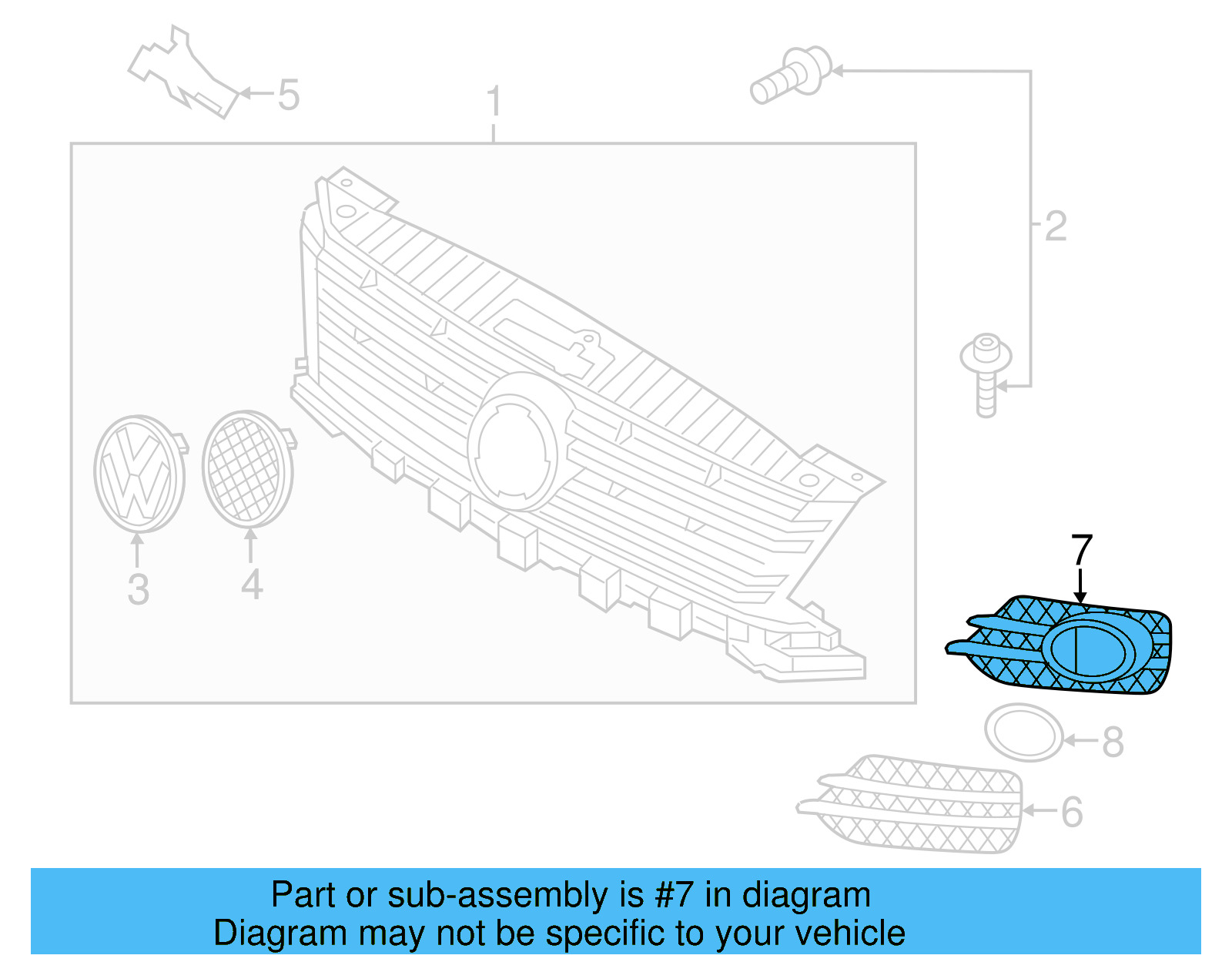 5
1
2
3
4
7
8
6

Part or sub-assembly is #7 in diagram
Diagram may not be specific to your vehicle