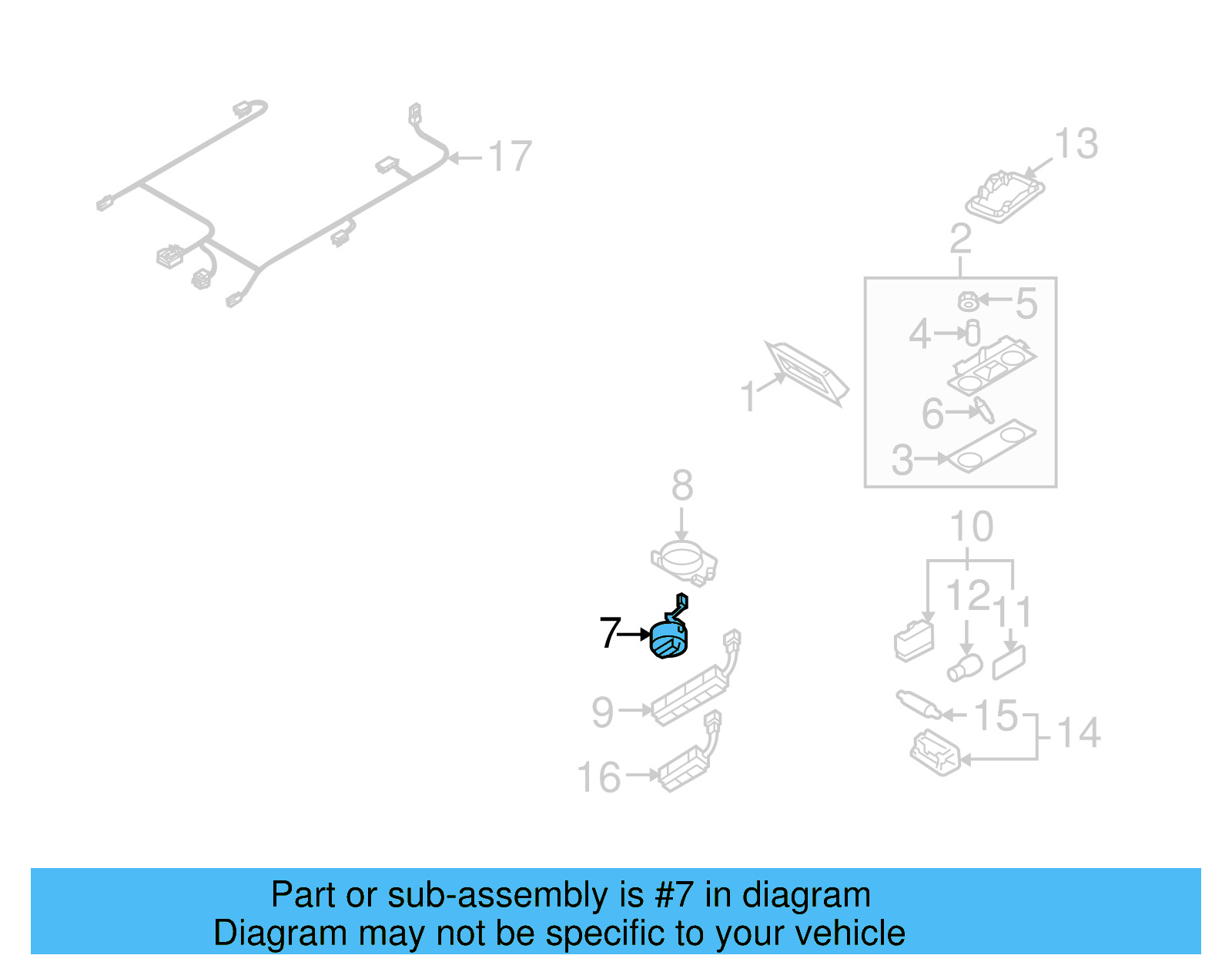 17
13
2
5
4
1
6
3
8
10
12
11
7
9
15
14
16

Part or sub-assembly is #7 in diagram
Diagram may not be specific to your vehicle