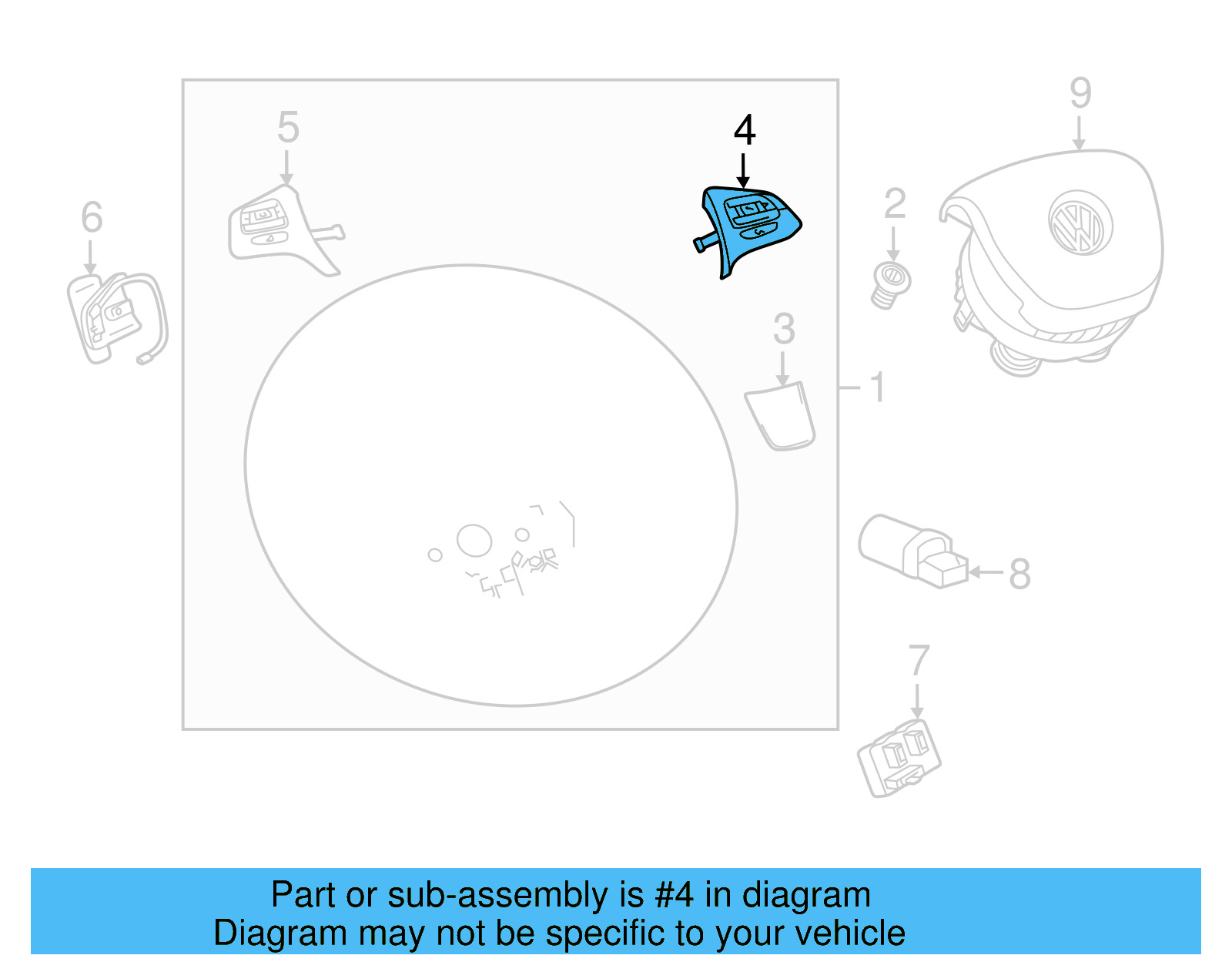 9
5
4
6
2
3
1
8
7

Part or sub-assembly is #4 in diagram
Diagram may not be specific to your vehicle