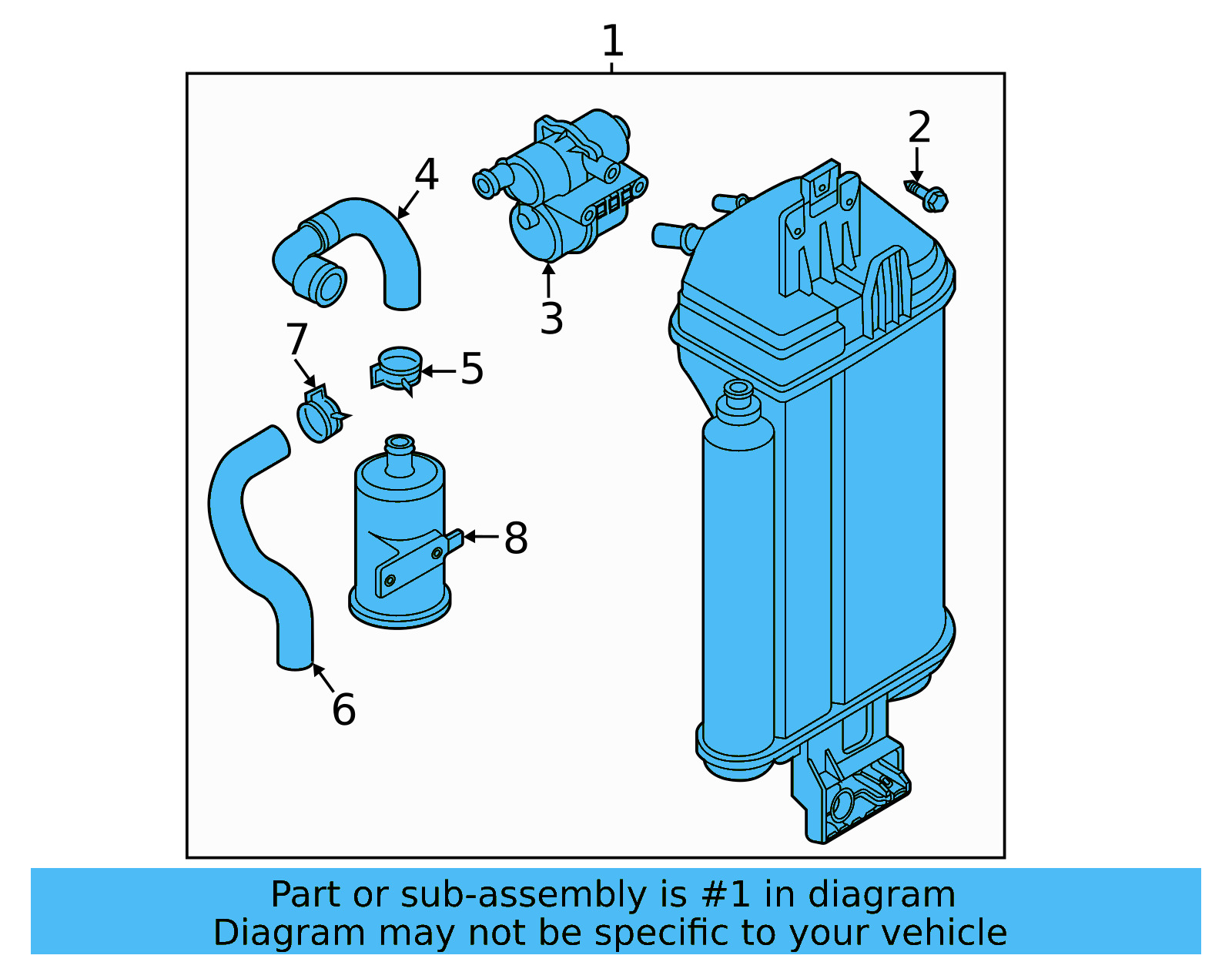 1
2
4
3
7
5
8
6

Part or sub-assembly is #1 in diagram
Diagram may not be specific to your vehicle