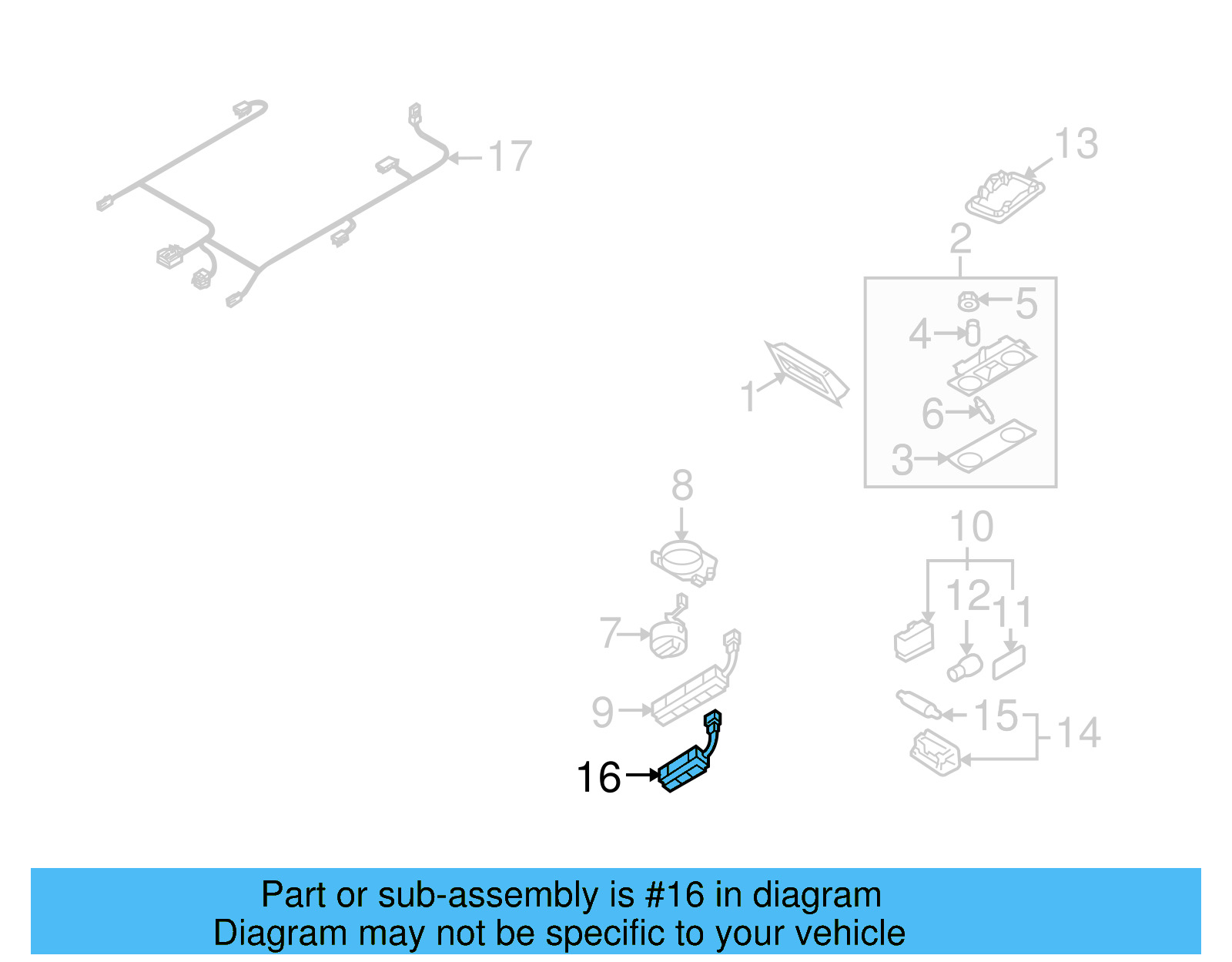 17
13
2
5
4
1
6
3
8
10
12
11
7
9
15
14
16

Part or sub-assembly is #16 in diagram
Diagram may not be specific to your vehicle