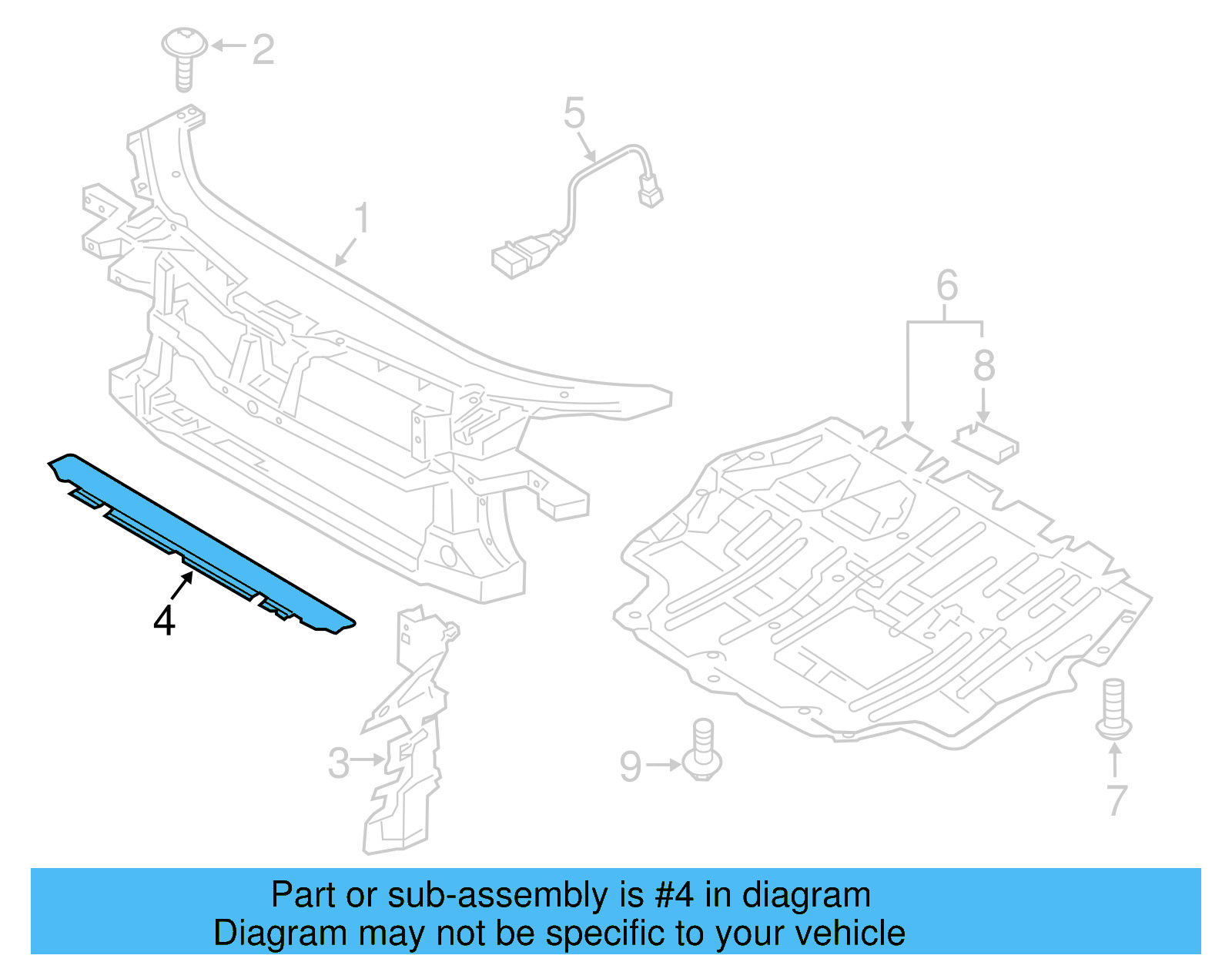 2
5
1
6
8
4
3
9
7

Part or sub-assembly is #4 in diagram
Diagram may not be specific to your vehicle