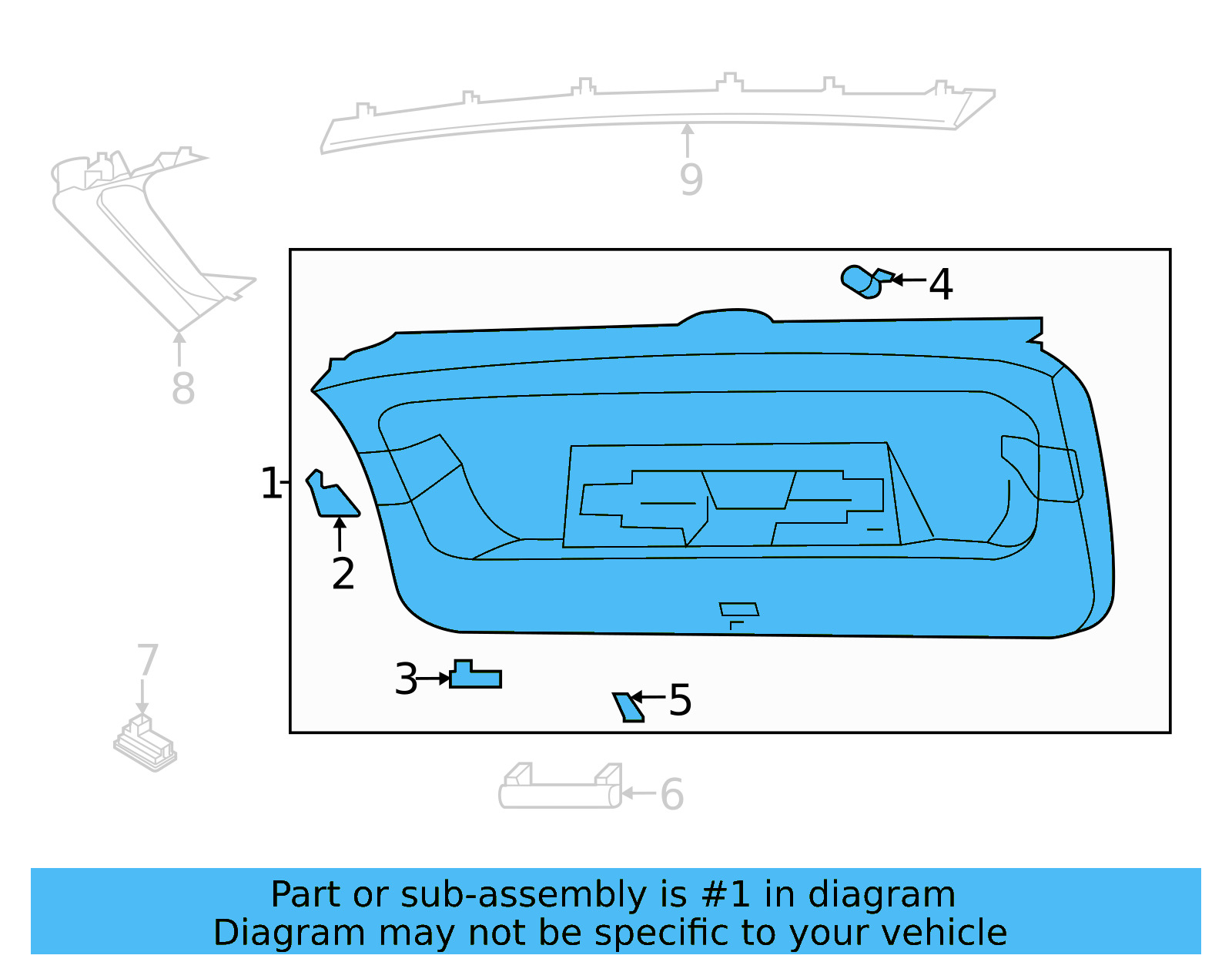 9

8

4

1

2

7

3

5

6

Part or sub-assembly is #1 in diagram
Diagram may not be specific to your vehicle