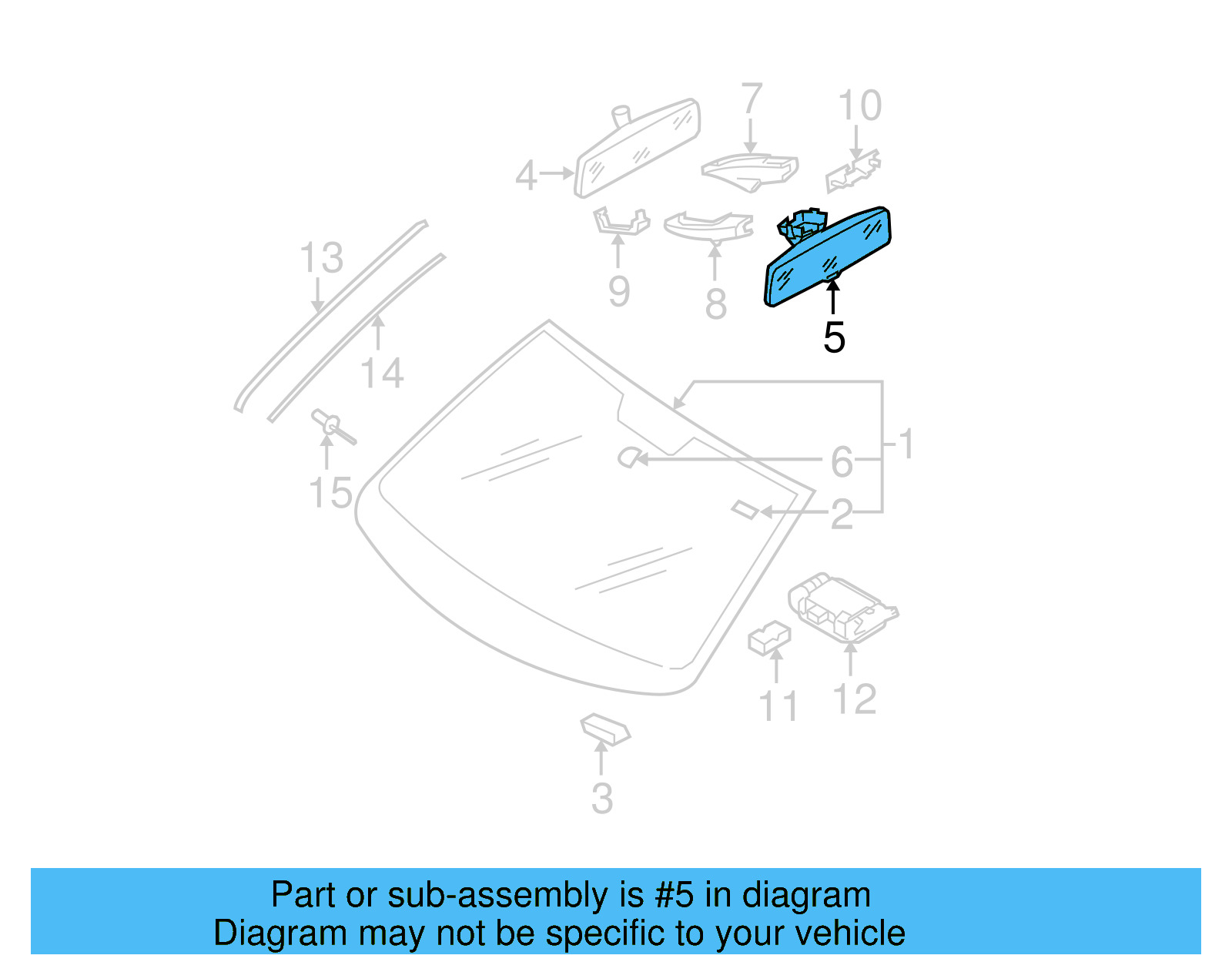 7
10
4
13
9
8
5
14
1
6
15
2
11
12
3

Part or sub-assembly is #5 in diagram
Diagram may not be specific to your vehicle