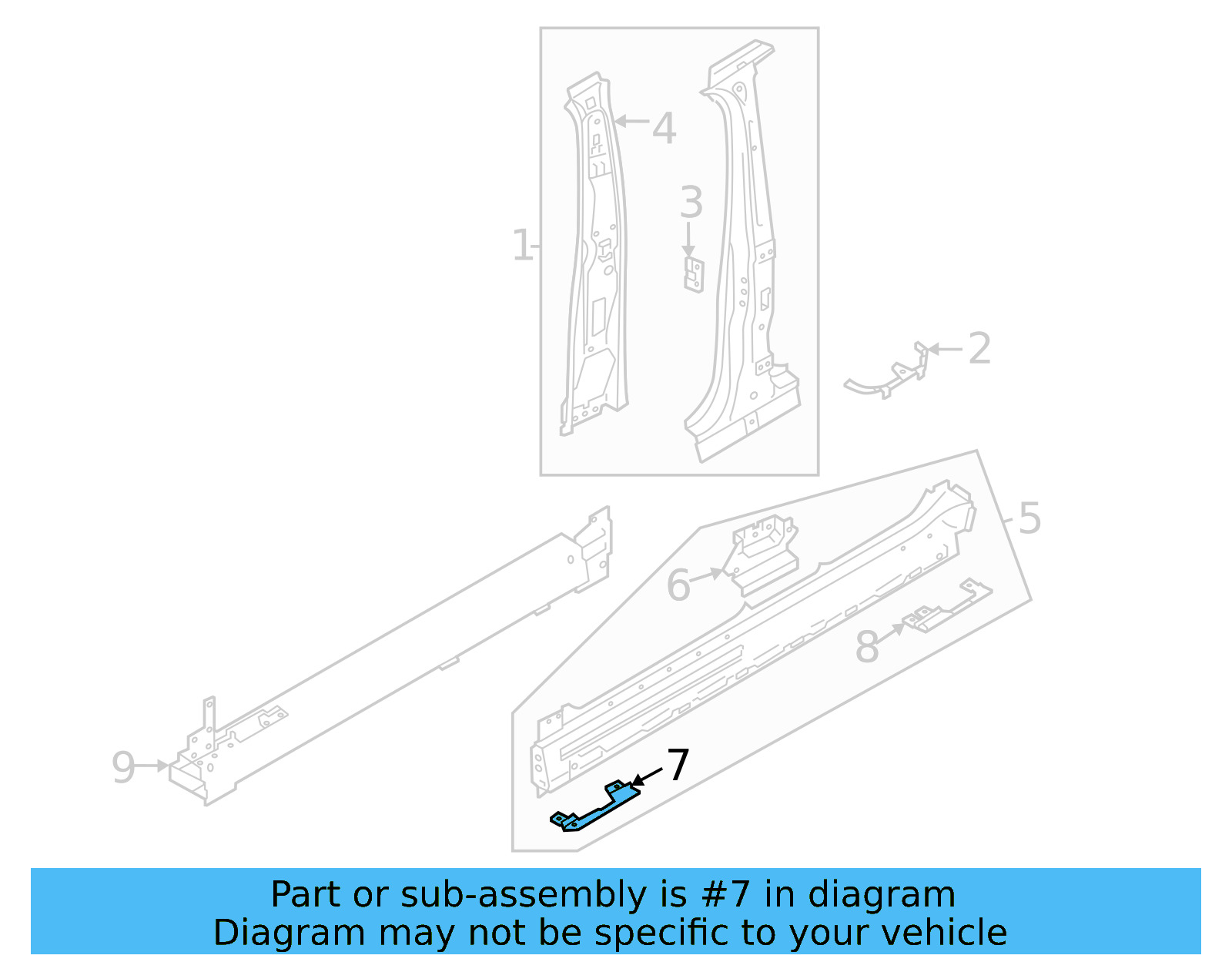 4
3
1
2
5
6
8
9
7

Part or sub-assembly is #7 in diagram
Diagram may not be specific to your vehicle