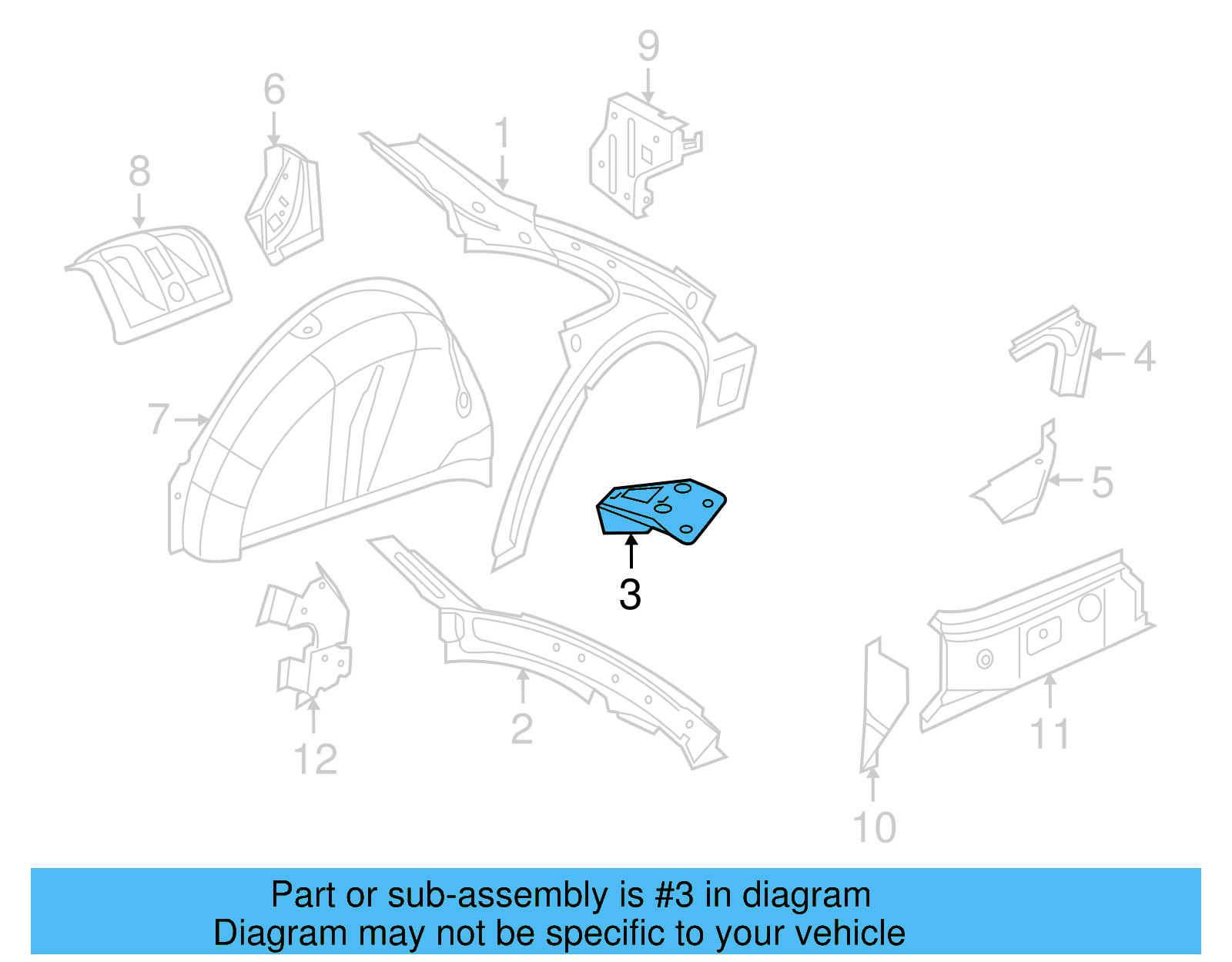 9
6
1
8
4
7
5
3
12
2
11
10

Part or sub-assembly is #3 in diagram
Diagram may not be specific to your vehicle