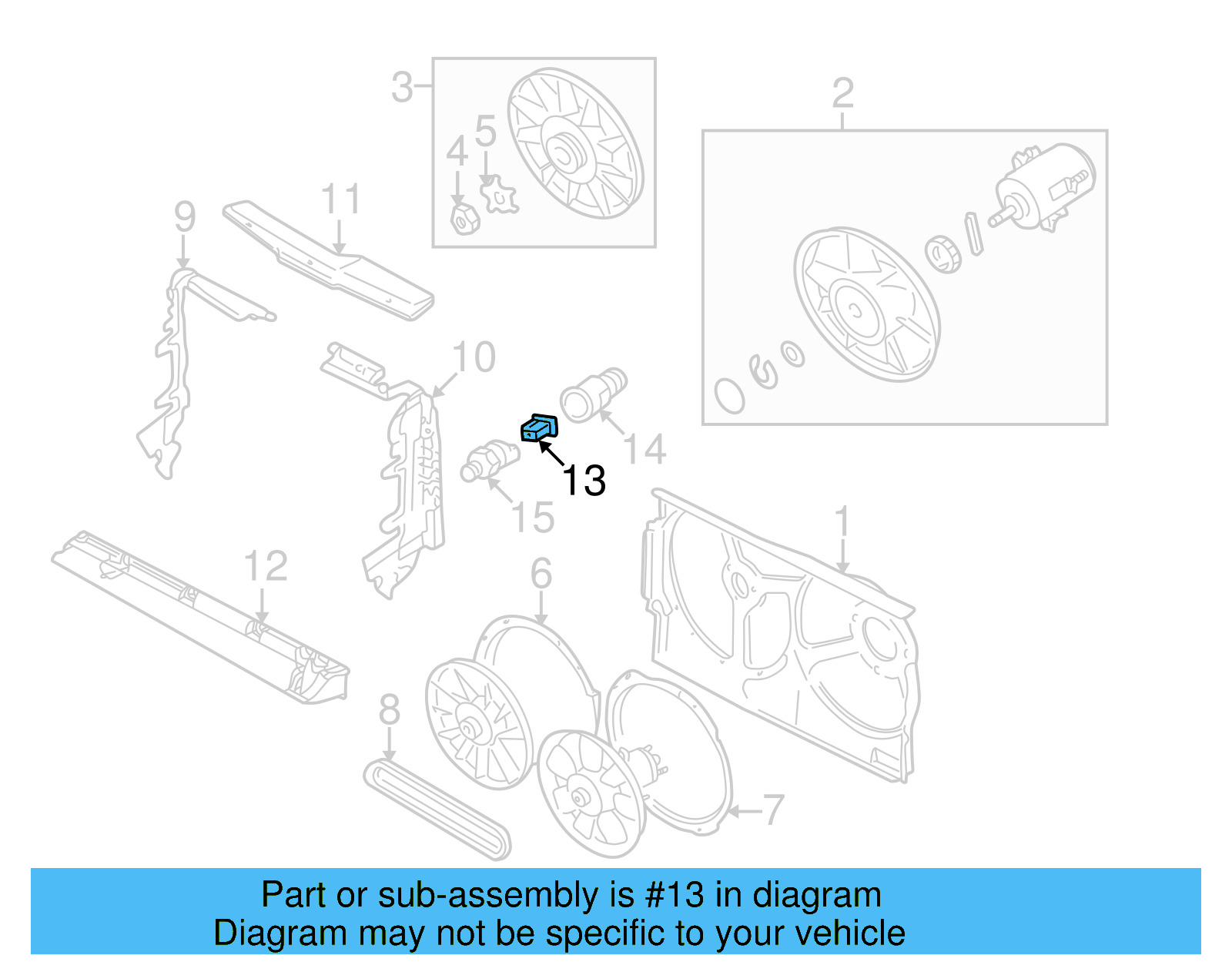 3
2
5
4
11
9
10
14
13
15
1
12
6
8
7

Part or sub-assembly is #13 in diagram
Diagram may not be specific to your vehicle