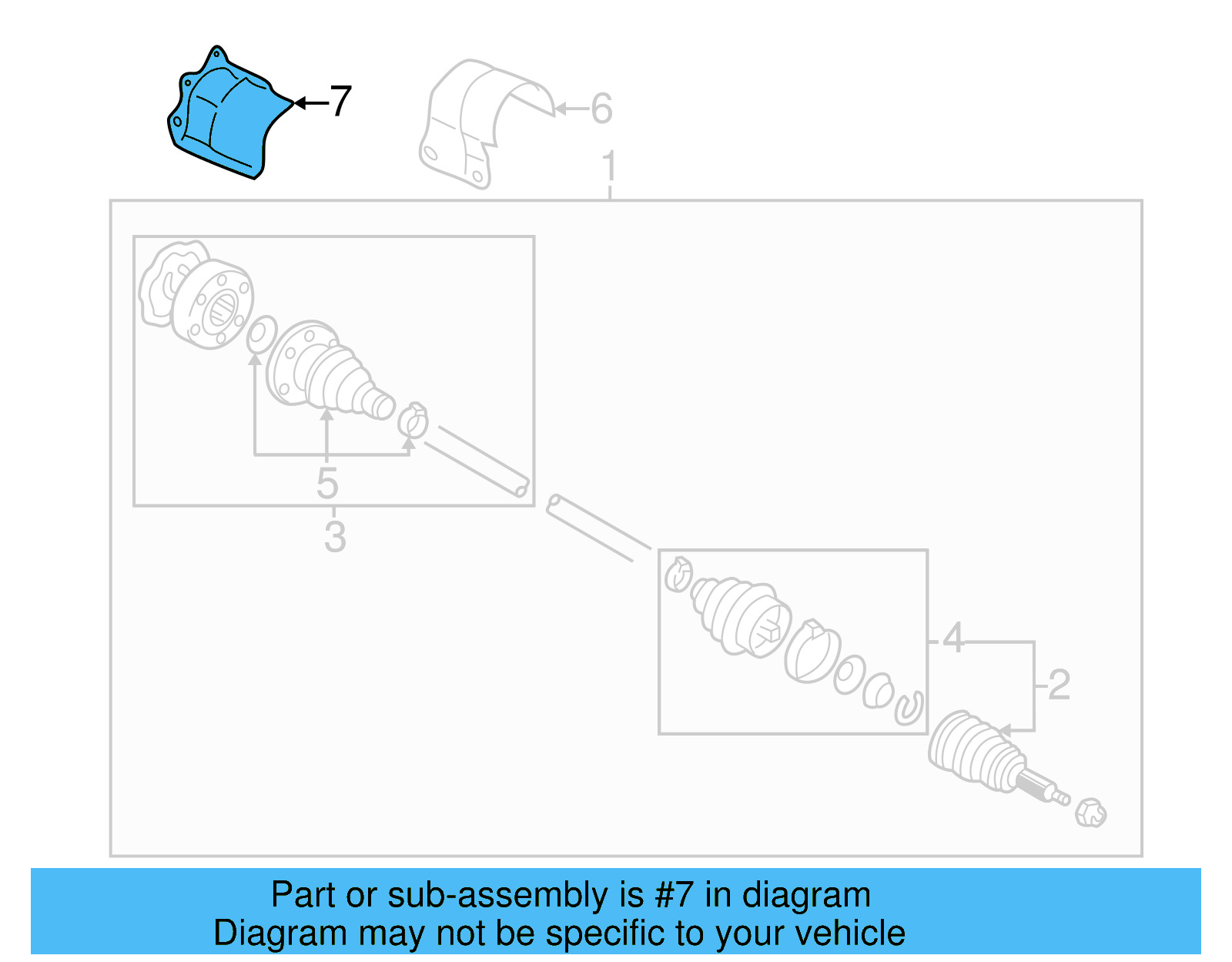 7
6
1
5
3
4
2
Part or sub-assembly is #7 in diagram
Diagram may not be specific to your vehicle