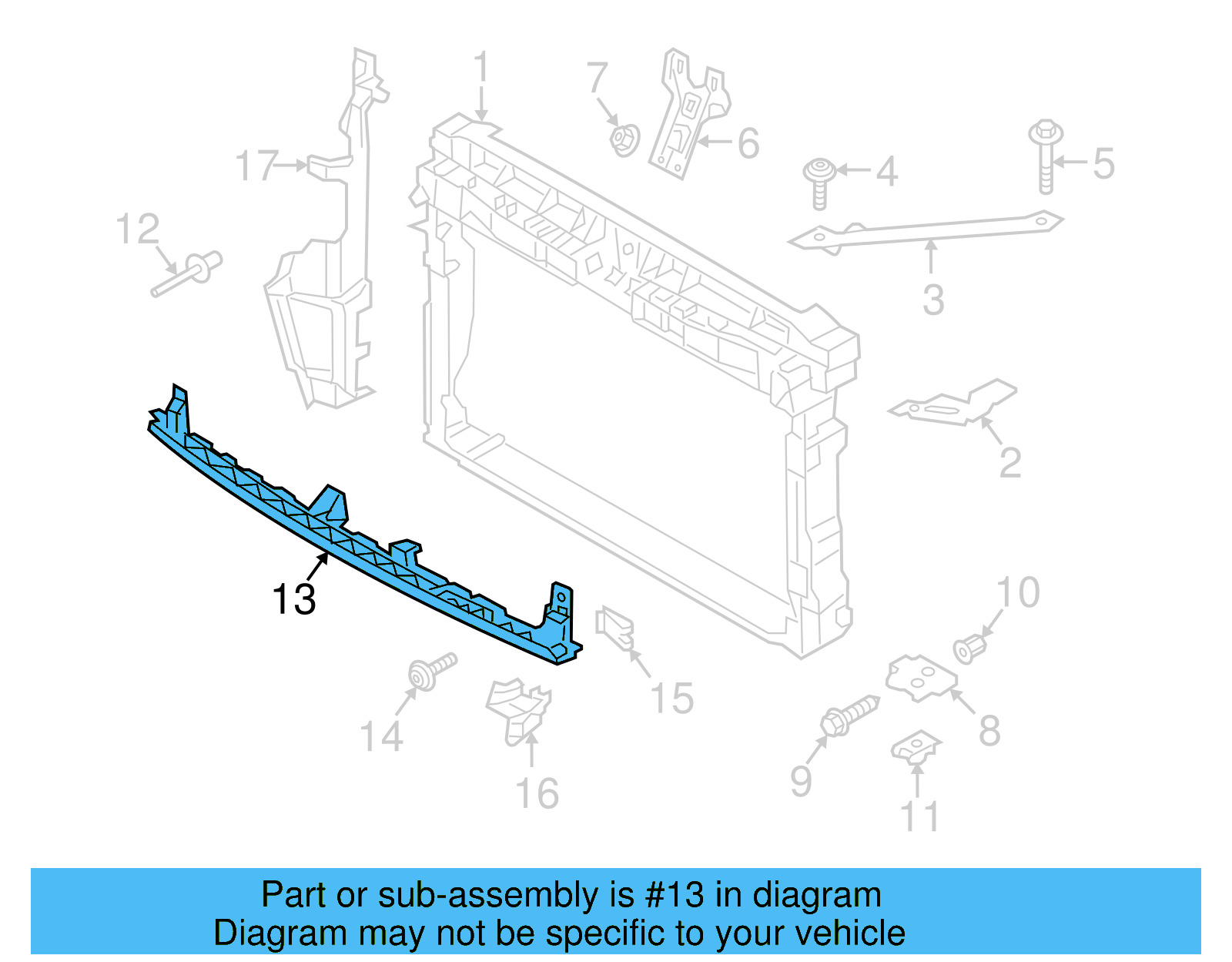 1
7
6
17
4
5
12
3
2
13
10
15
14
8
16
9
11

Part or sub-assembly is #13 in diagram
Diagram may not be specific to your vehicle