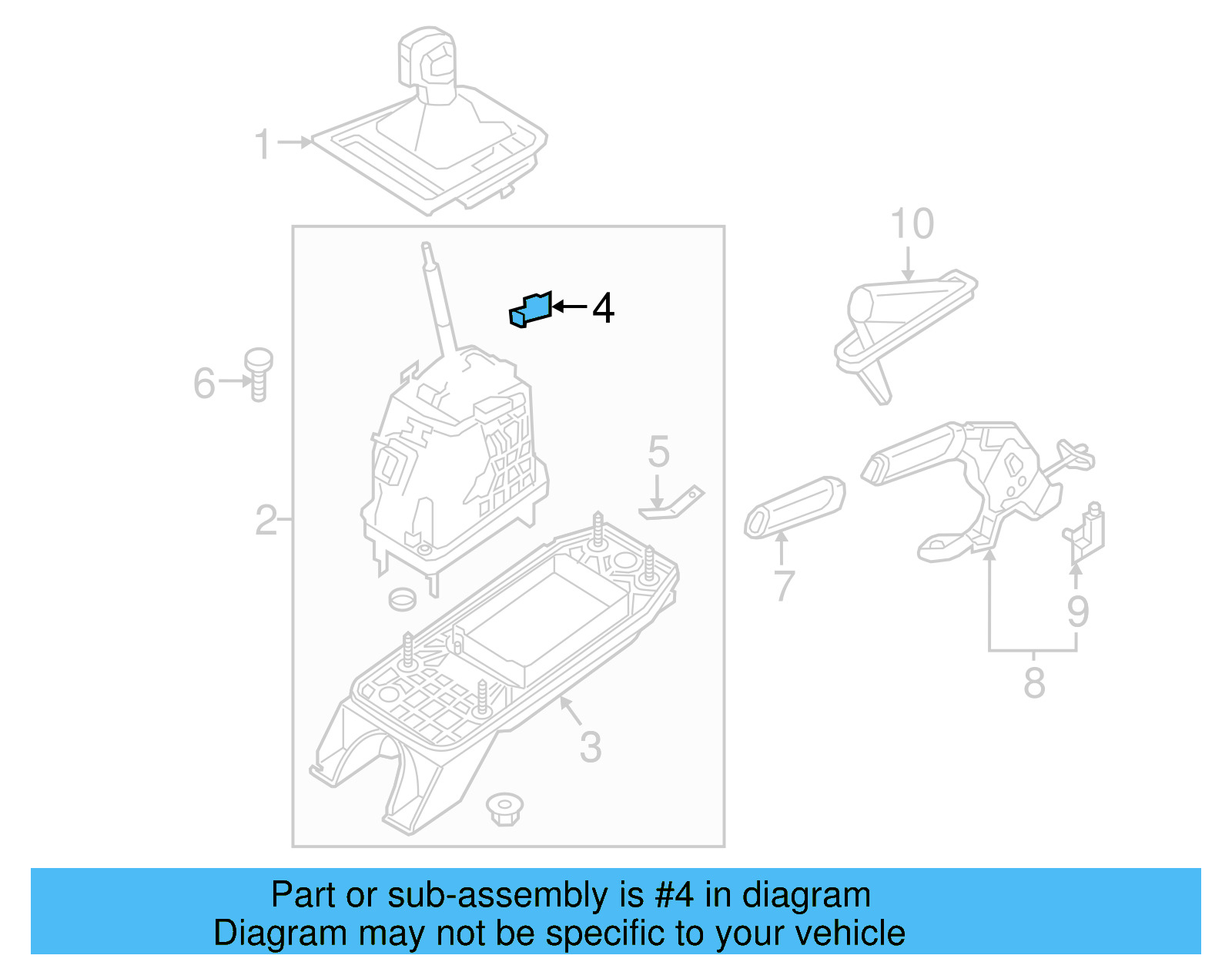 1
10
4
6
5
2
7
9
8
3

Part or sub-assembly is #4 in diagram
Diagram may not be specific to your vehicle