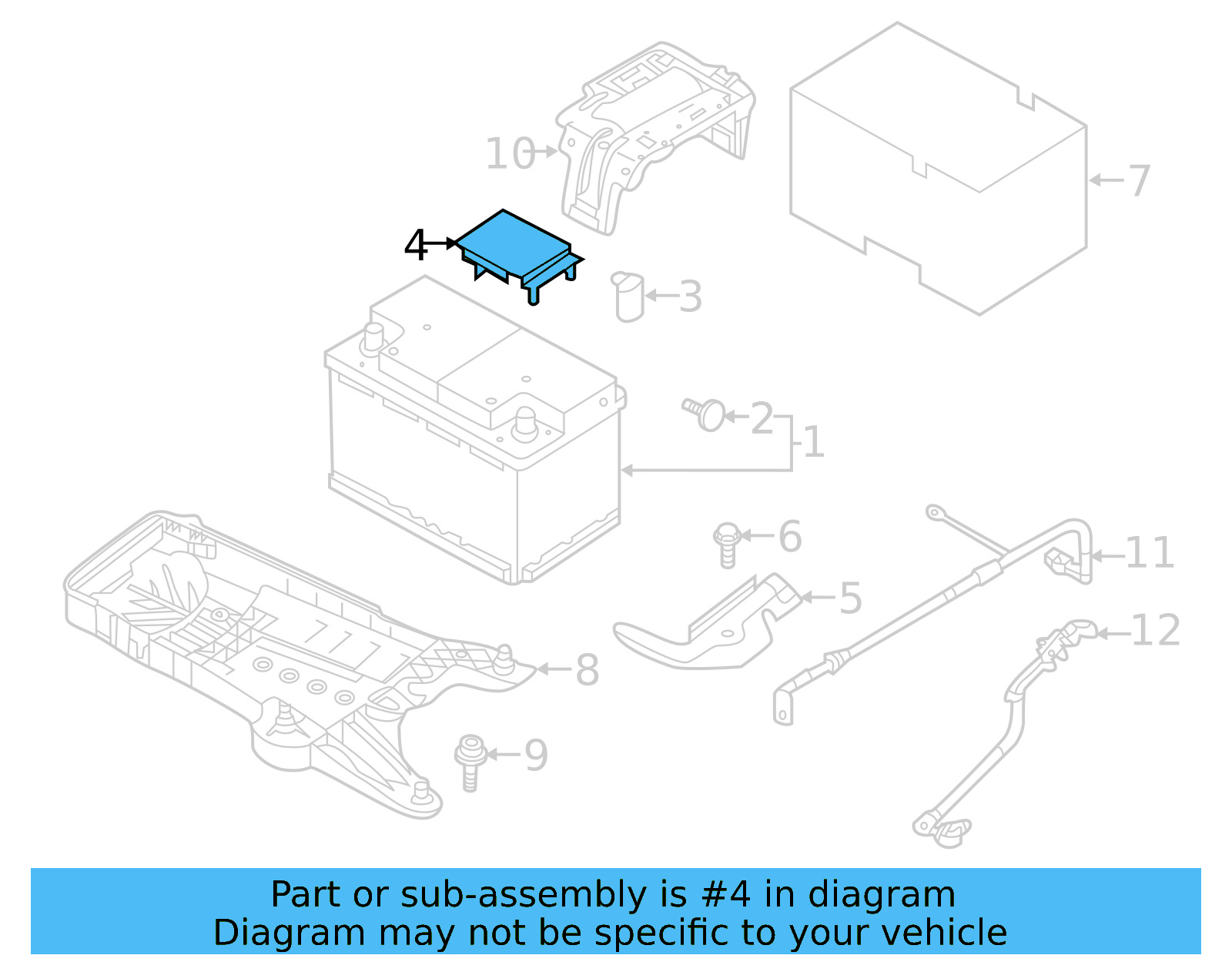 10
7
4
3
2
1
6
11
5
12
8
9

Part or sub-assembly is #4 in diagram
Diagram may not be specific to your vehicle